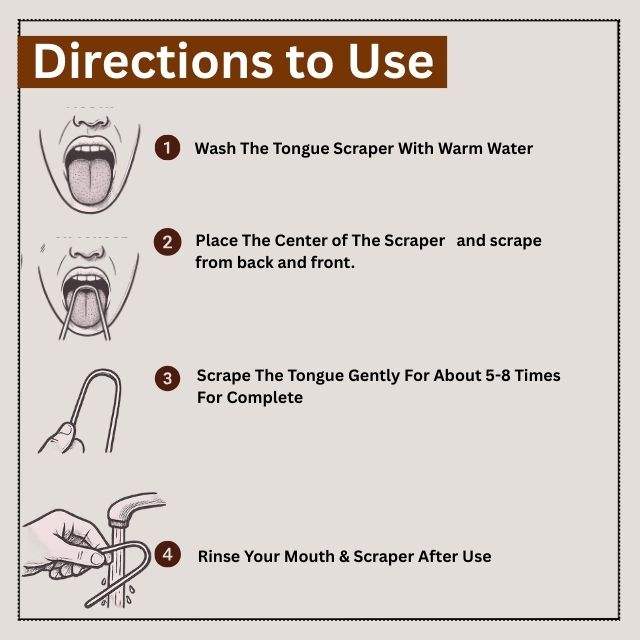 Directions to Use

1 Wash The Tongue Scraper With Warm Water

2 Place The Center of The Scraper and scrape from back and front.

3 Scrape The Tongue Gently For About 5-8 Times For Complete

4 Rinse Your Mouth & Scraper After Use