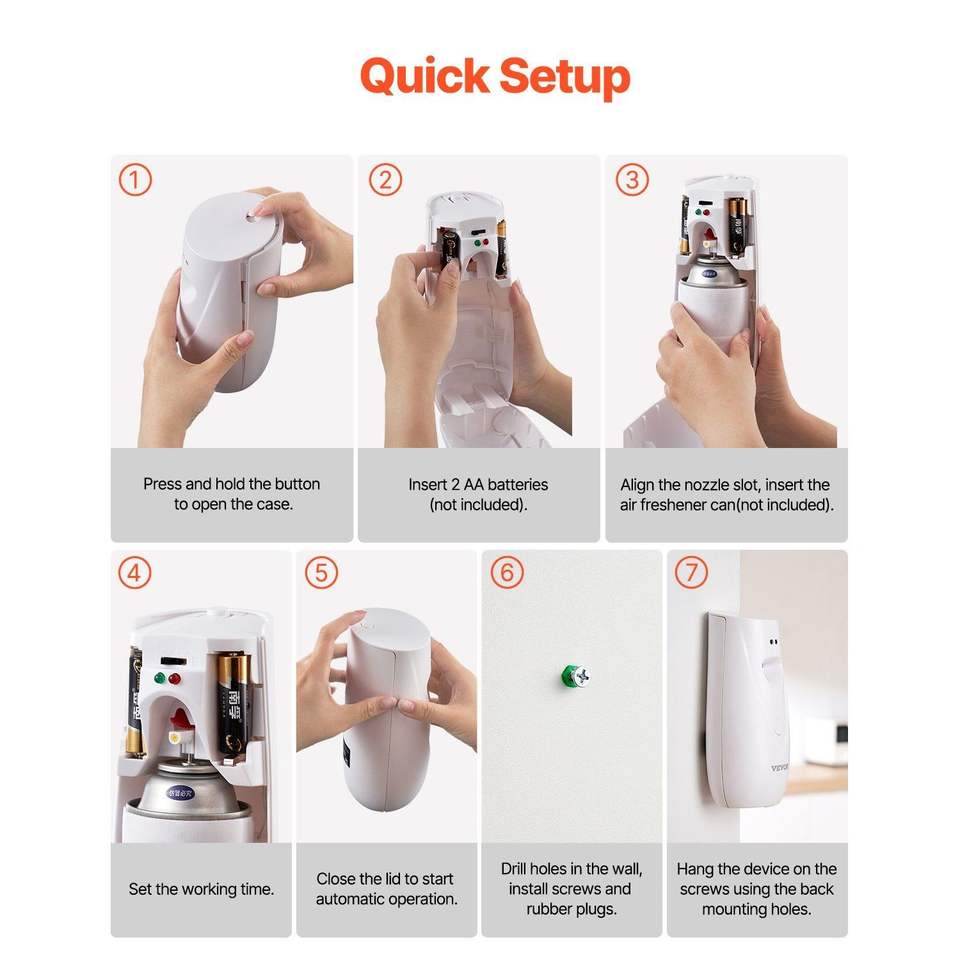 Quick Setup

①

Press and hold the button to open the case.

②

Insert 2 AA batteries (not included).

③

Align the nozzle slot, insert the air freshener can(not included).

④

Set the working time.

⑤

Close the lid to start automatic operation.

⑥

Drill holes in the wall, install screws and rubber plugs.

⑦

VEVOR

Hang the device on the screws using the back mounting holes.