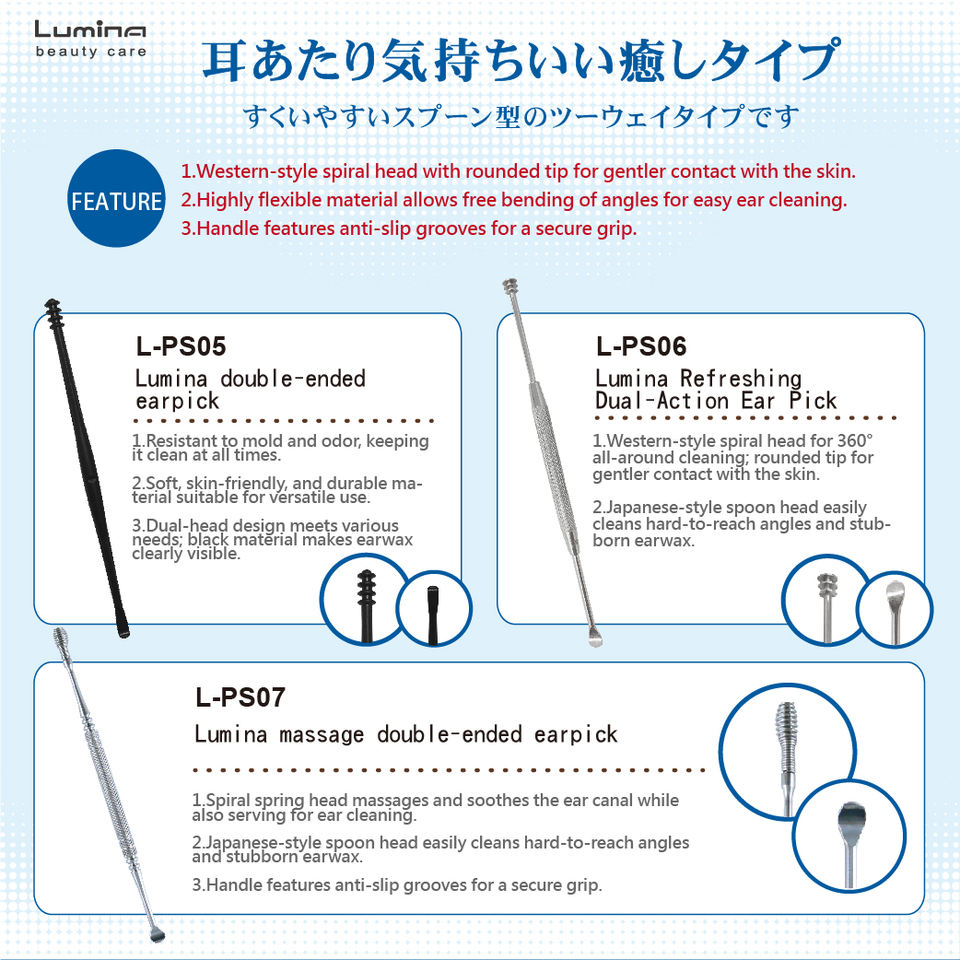 Lumina
beauty care

耳あたり気持ちいい癒しタイプ

すくいやすいスプーン型のツーウェイタイプです

FEATURE

1.Western-style spiral head with rounded tip for gentler contact with the skin.
2.Highly flexible material allows free bending of angles for easy ear cleaning.
3.Handle features anti-slip grooves for a secure grip.

L-PS05

Lumina double-ended earpick

1.Resistant to mold and odor, keeping it clean at all times.

2.Soft, skin-friendly, and durable material suitable for versatile use.

3.Dual-head design meets various needs; black material makes earwax clearly visible.

L-PS06

Lumina Refreshing Dual-Action Ear Pick

1.Western-style spiral head for 360° all-around cleaning; rounded tip for gentler contact with the skin.

2.Japanese-style spoon head easily cleans hard-to-reach angles and stubborn earwax.

L-PS07

Lumina massage double-ended earpick

1.Spiral spring head massages and soothes the ear canal while also serving for ear cleaning.

2.Japanese-style spoon head easily cleans hard-to-reach angles and stubborn earwax.

3.Handle features anti-slip grooves for a secure grip.