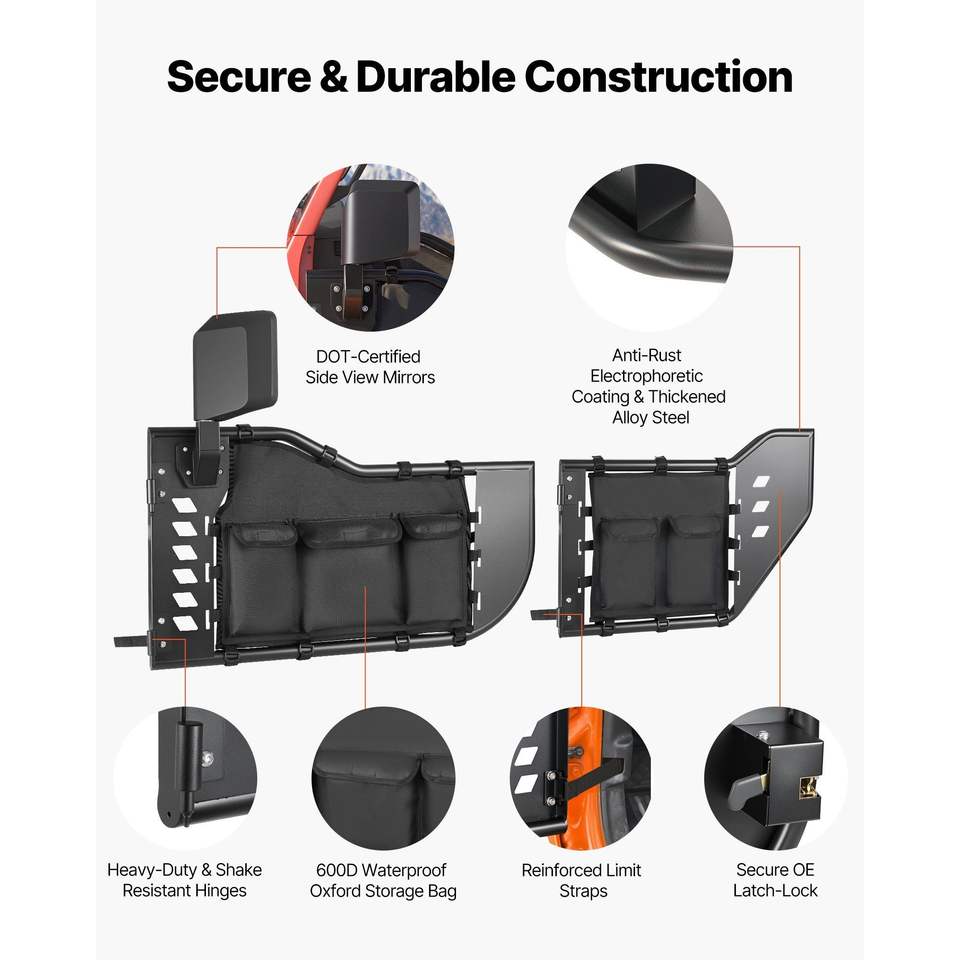 Secure & Durable Construction

DOT-Certified Side View Mirrors

Anti-Rust Electrophoretic Coating & Thickened Alloy Steel

Heavy-Duty & Shake Resistant Hinges

600D Waterproof Oxford Storage Bag

Reinforced Limit Straps

Secure OE Latch-Lock