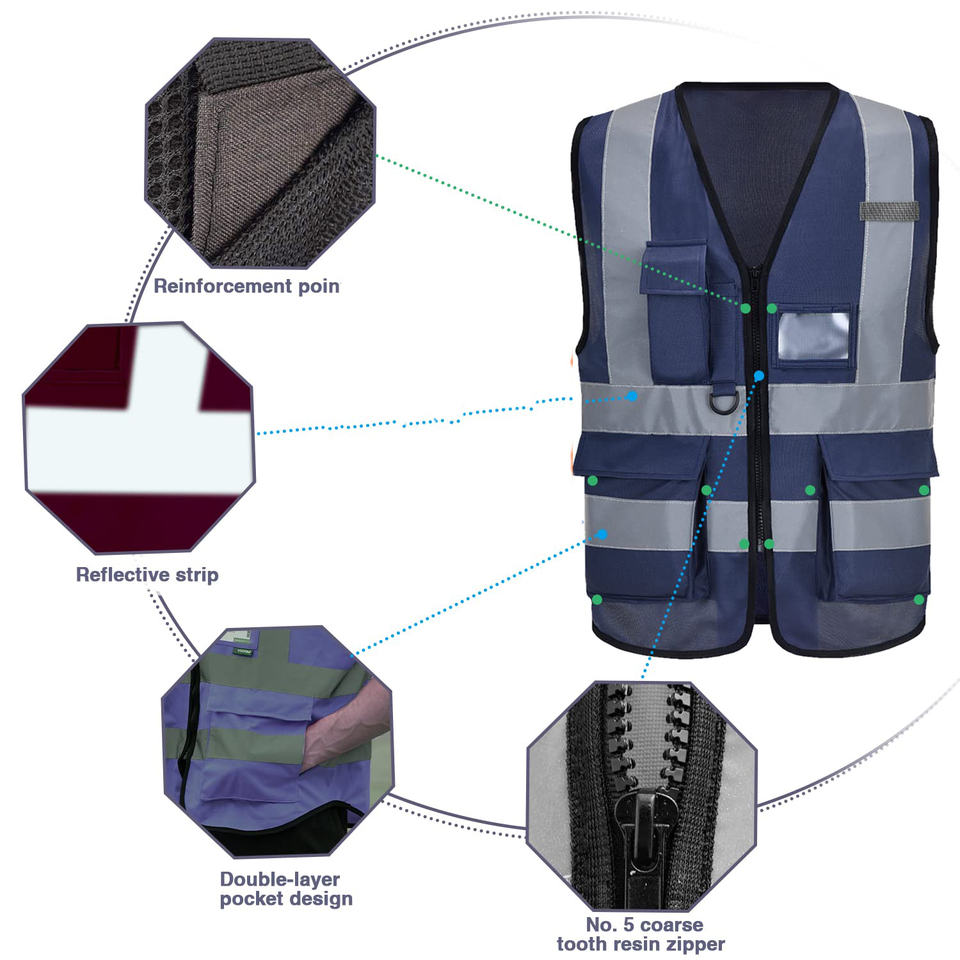 Reinforcement poin

Reflective strip

Double-layer pocket design

No. 5 coarse tooth resin zipper