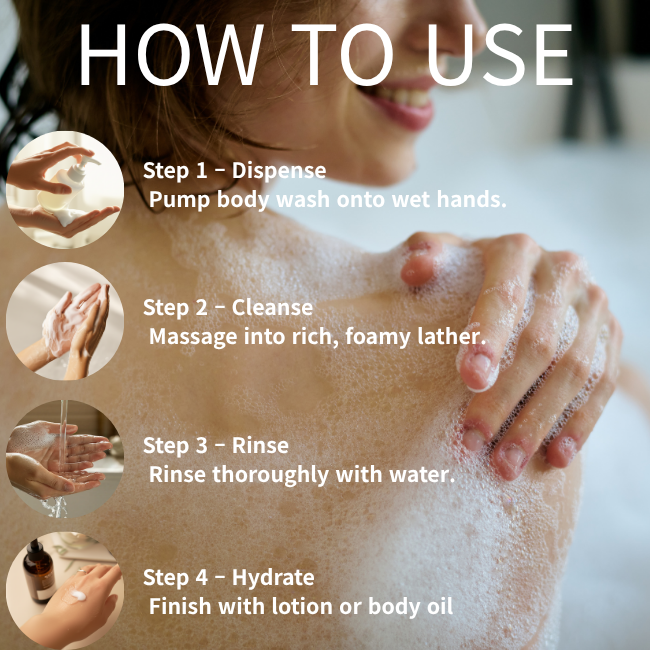 HOW TO USE

Step 1 – Dispense
Pump body wash onto wet hands.

Step 2 – Cleanse
Massage into rich, foamy lather.

Step 3 – Rinse
Rinse thoroughly with water.

Step 4 – Hydrate
Finish with lotion or body oil