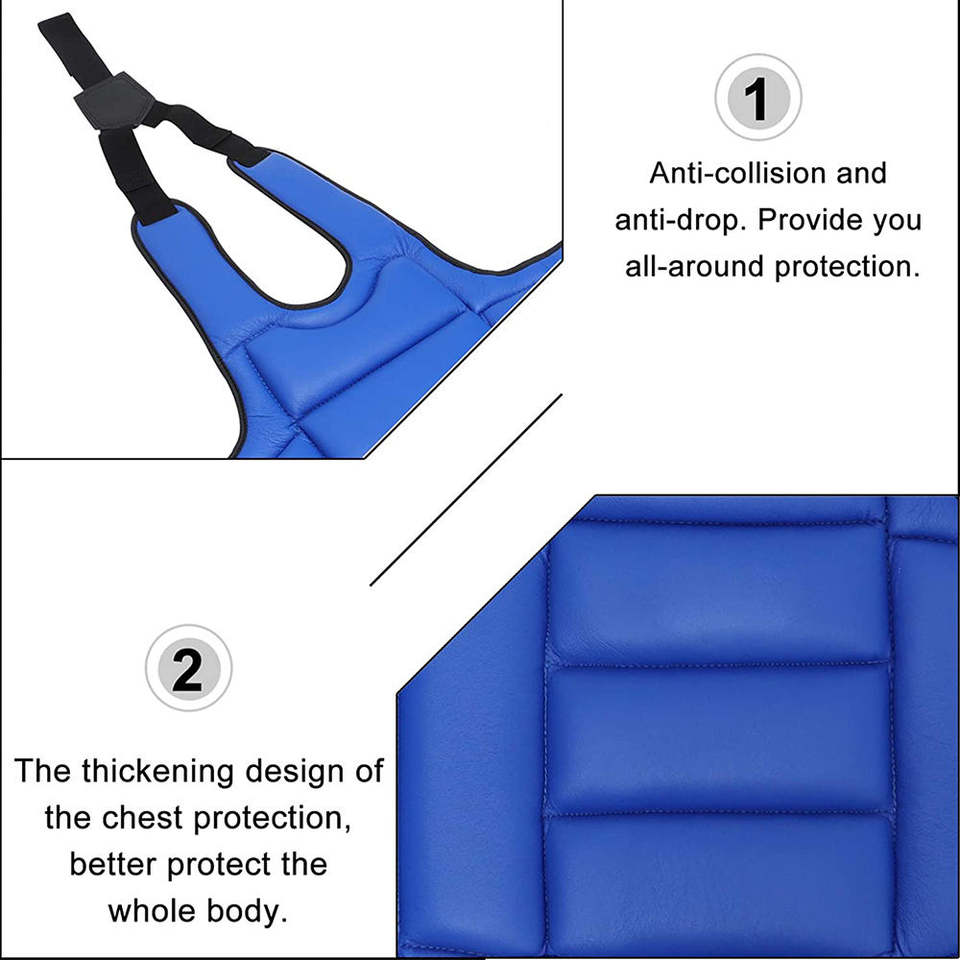 1

Anti-collision and anti-drop. Provide you all-around protection.

2

The thickening design of the chest protection, better protect the whole body.