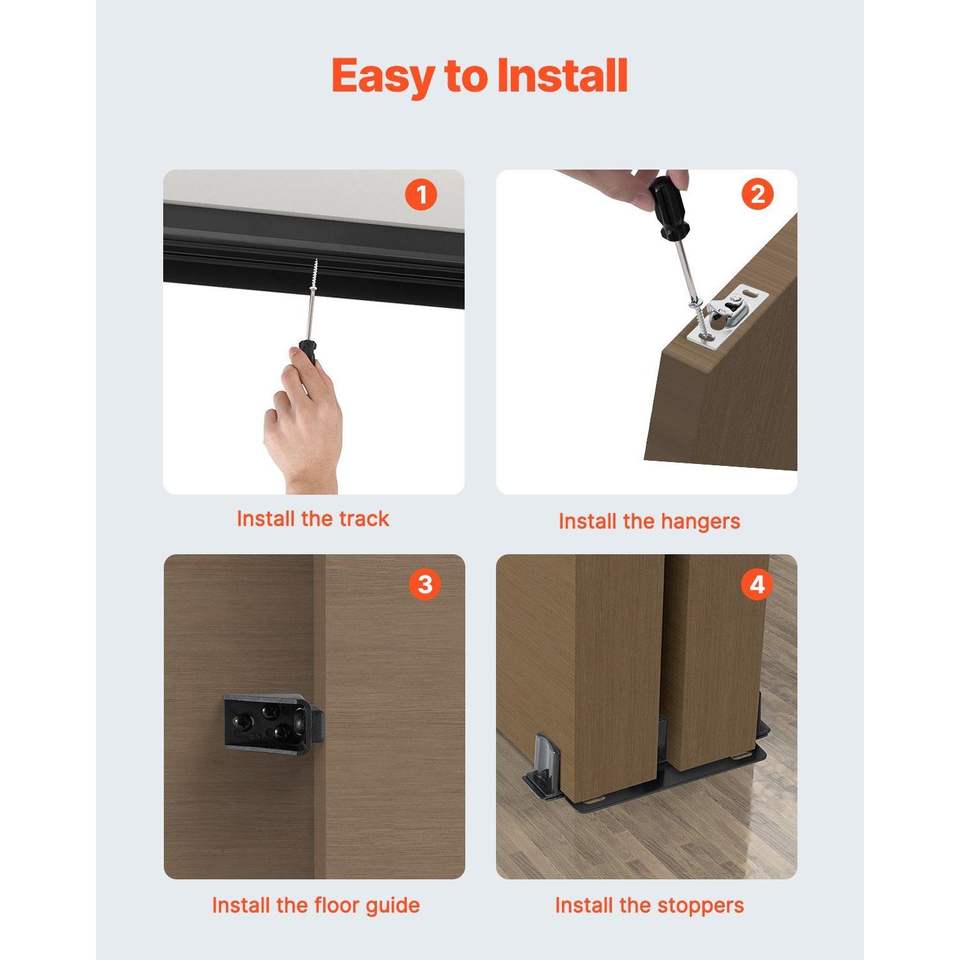 Easy to Install

1

Install the track

2

Install the hangers

3

Install the floor guide

4

Install the stoppers