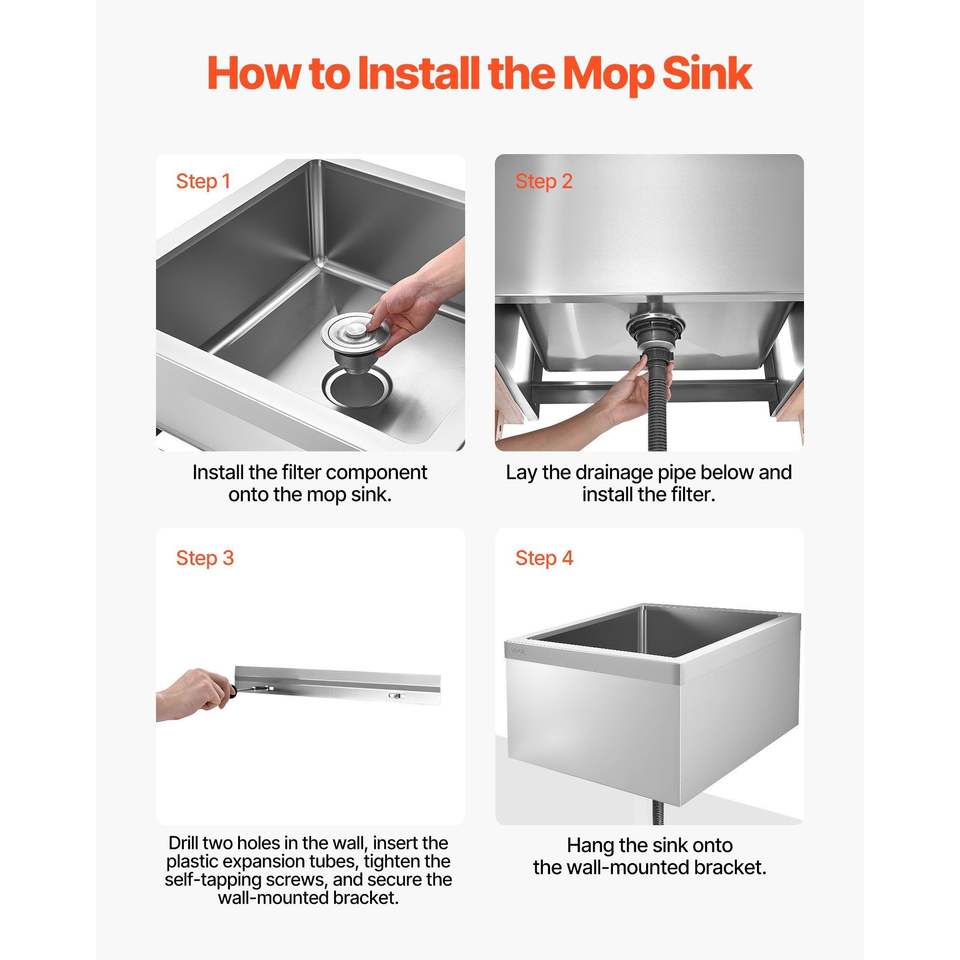 How to Install the Mop Sink

Step 1

Install the filter component onto the mop sink.

Step 2

Lay the drainage pipe below and install the filter.

Step 3

Drill two holes in the wall, insert the plastic expansion tubes, tighten the self-tapping screws, and secure the wall-mounted bracket.

Step 4

Hang the sink onto the wall-mounted bracket.