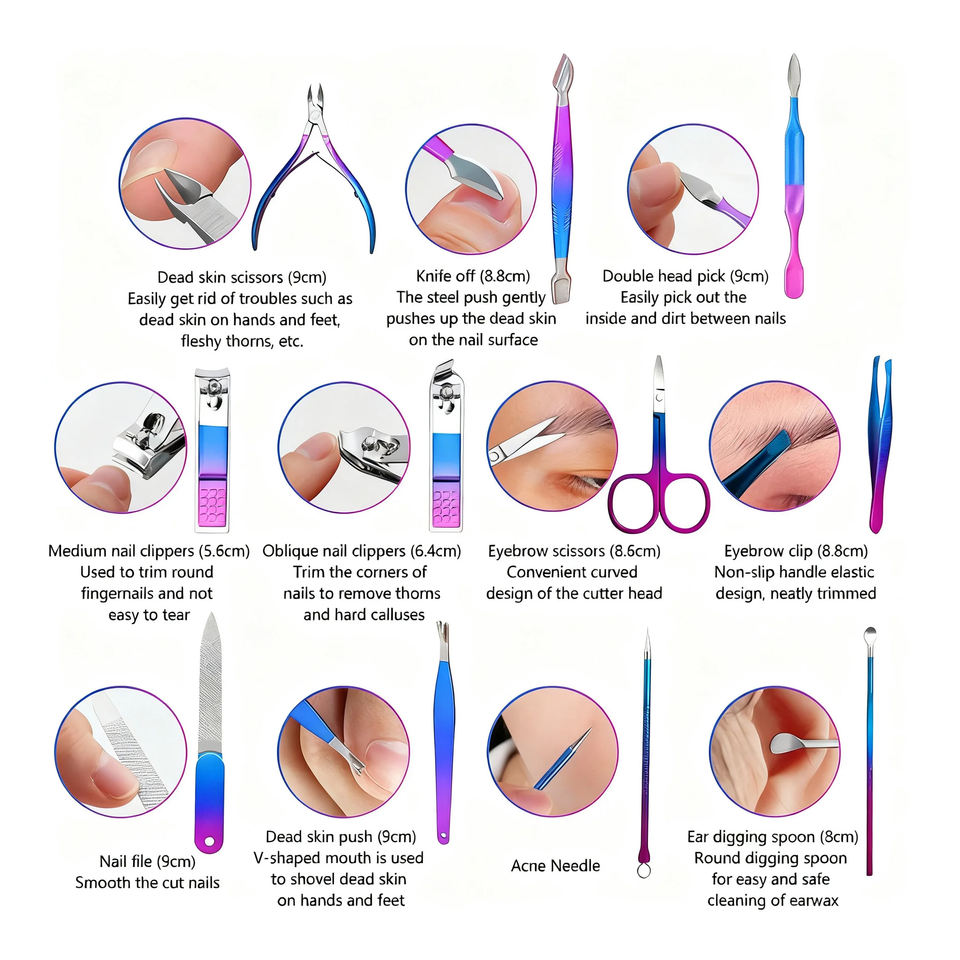 Dead skin scissors (9cm)
Easily get rid of troubles such as dead skin on hands and feet, fleshy thorns, etc.

Knife off (8.8cm)
The steel push gently pushes up the dead skin on the nail surface

Double head pick (9cm)
Easily pick out the inside and dirt between nails

Medium nail clippers (5.6cm)
Used to trim round fingernails and not easy to tear

Oblique nail clippers (6.4cm)
Trim the corners of nails to remove thorns and hard calluses

Eyebrow scissors (8.6cm)
Convenient curved design of the cutter head

Eyebrow clip (8.8cm)
Non-slip handle elastic design, neatly trimmed

Nail file (9cm)
Smooth the cut nails

Dead skin push (9cm)
V-shaped mouth is used to shovel dead skin on hands and feet

Acne Needle

Ear digging spoon (8cm)
Round digging spoon for easy and safe cleaning of earwax