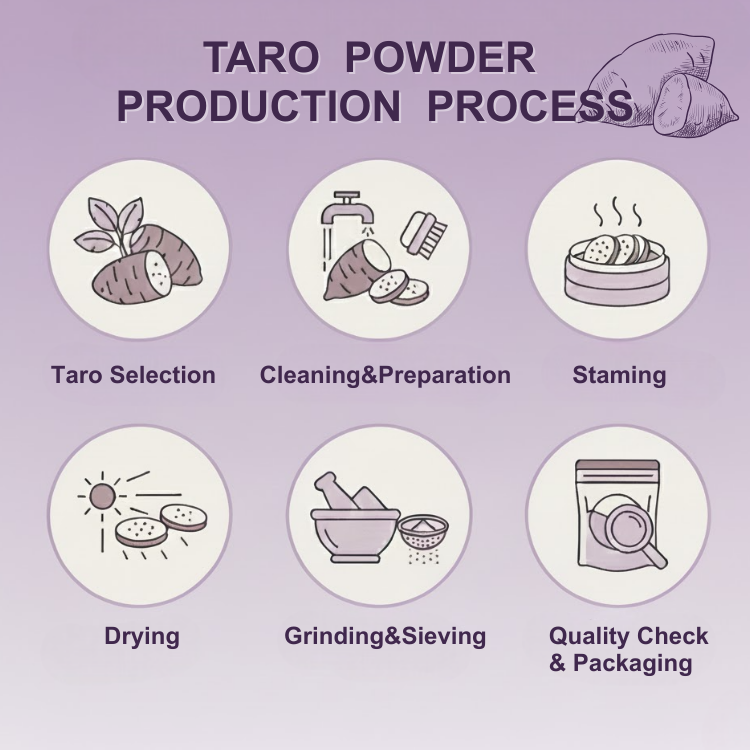 TARO POWDER PRODUCTION PROCESS

Taro Selection

Cleaning&Preparation

Staming

Drying

Grinding&Sieving

Quality Check & Packaging