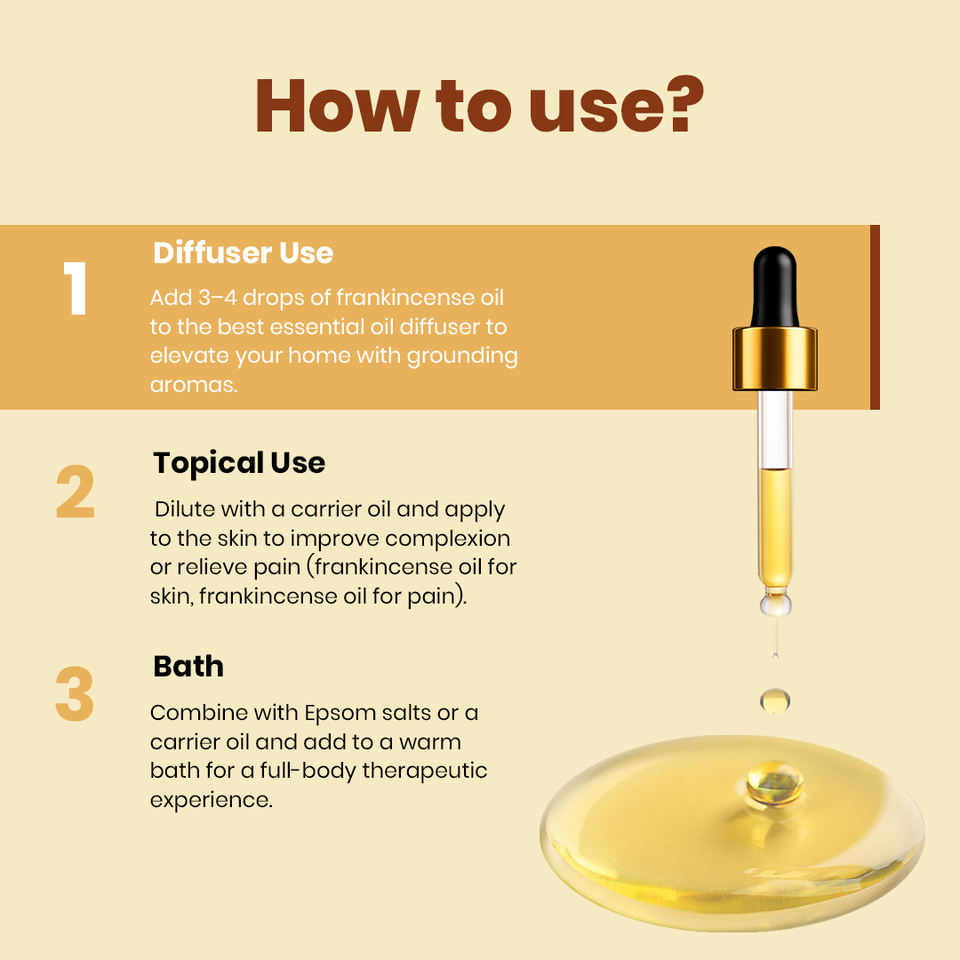 How to use?

1

Diffuser Use

Add 3–4 drops of frankincense oil to the best essential oil diffuser to elevate your home with grounding aromas.

2

Topical Use

Dilute with a carrier oil and apply to the skin to improve complexion or relieve pain (frankincense oil for skin, frankincense oil for pain).

3

Bath

Combine with Epsom salts or a carrier oil and add to a warm bath for a full-body therapeutic experience.