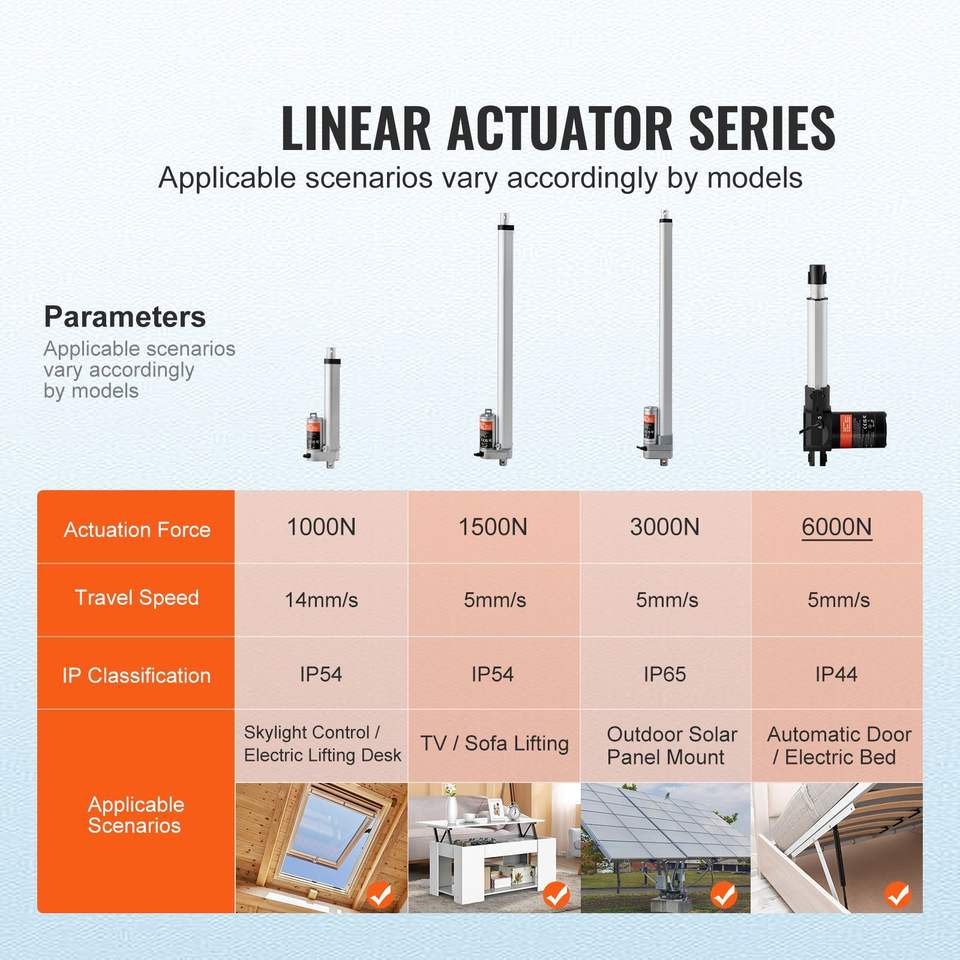 LINEAR ACTUATOR SERIES
Applicable scenarios vary accordingly by models

Parameters
Applicable scenarios vary accordingly by models

| Actuation Force | 1000N | 1500N | 3000N | 6000N |
|---|---|---|---|---|
| Travel Speed | 14mm/s | 5mm/s | 5mm/s | 5mm/s |
| IP Classification | IP54 | IP54 | IP65 | IP44 |
| Applicable Scenarios | Skylight Control / Electric Lifting Desk | TV / Sofa Lifting | Outdoor Solar Panel Mount | Automatic Door / Electric Bed |