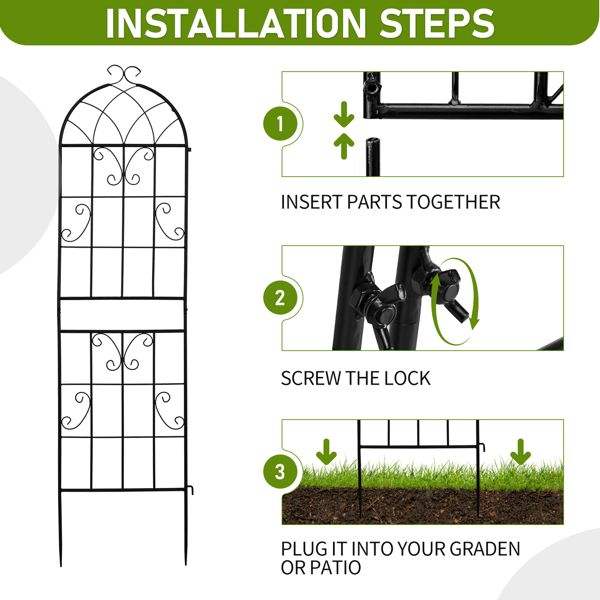 INSTALLATION STEPS

1

INSERT PARTS TOGETHER

2

SCREW THE LOCK

3

PLUG IT INTO YOUR GRADEN OR PATIO