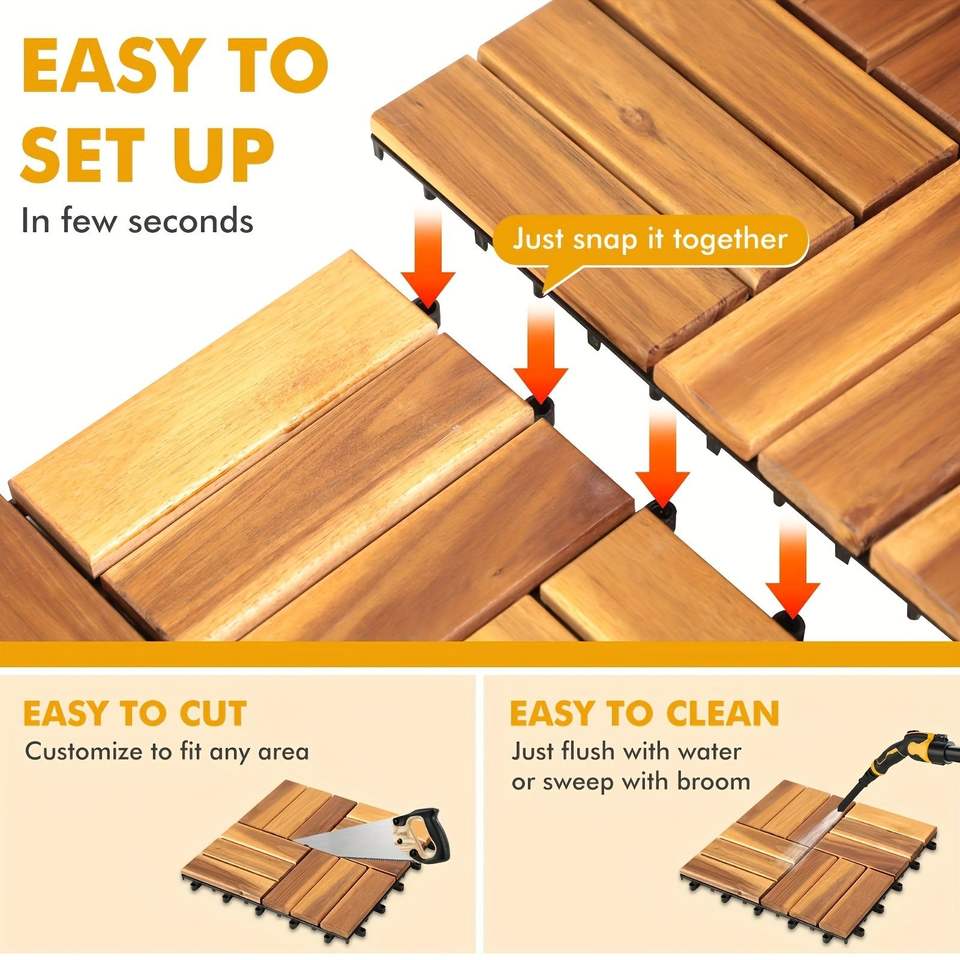 EASY TO SET UP

In few seconds

Just snap it together

EASY TO CUT

Customize to fit any area

EASY TO CLEAN

Just flush with water or sweep with broom