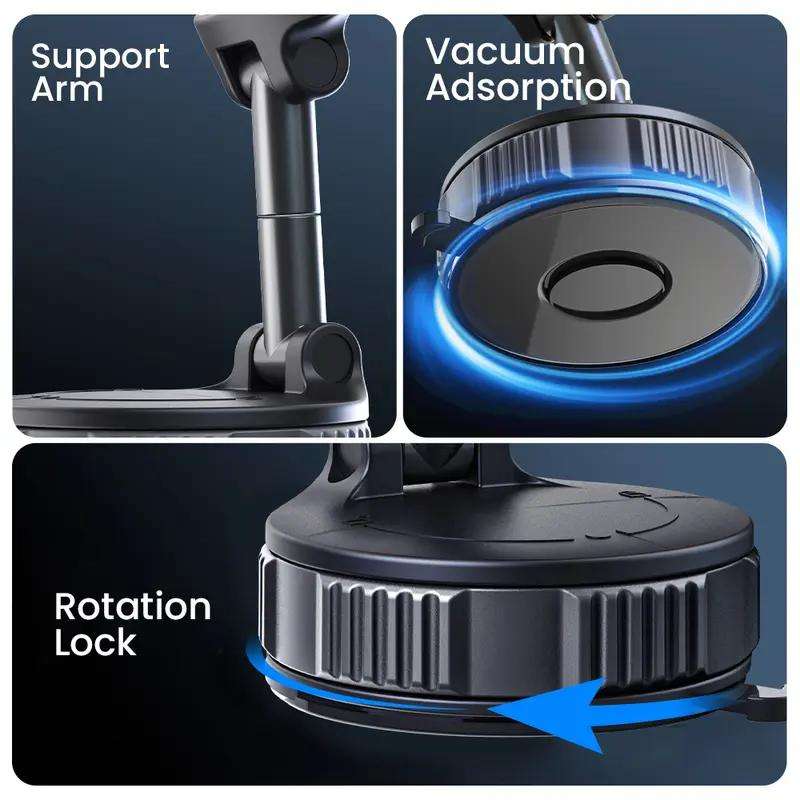 Support Arm

Vacuum Adsorption

Rotation Lock