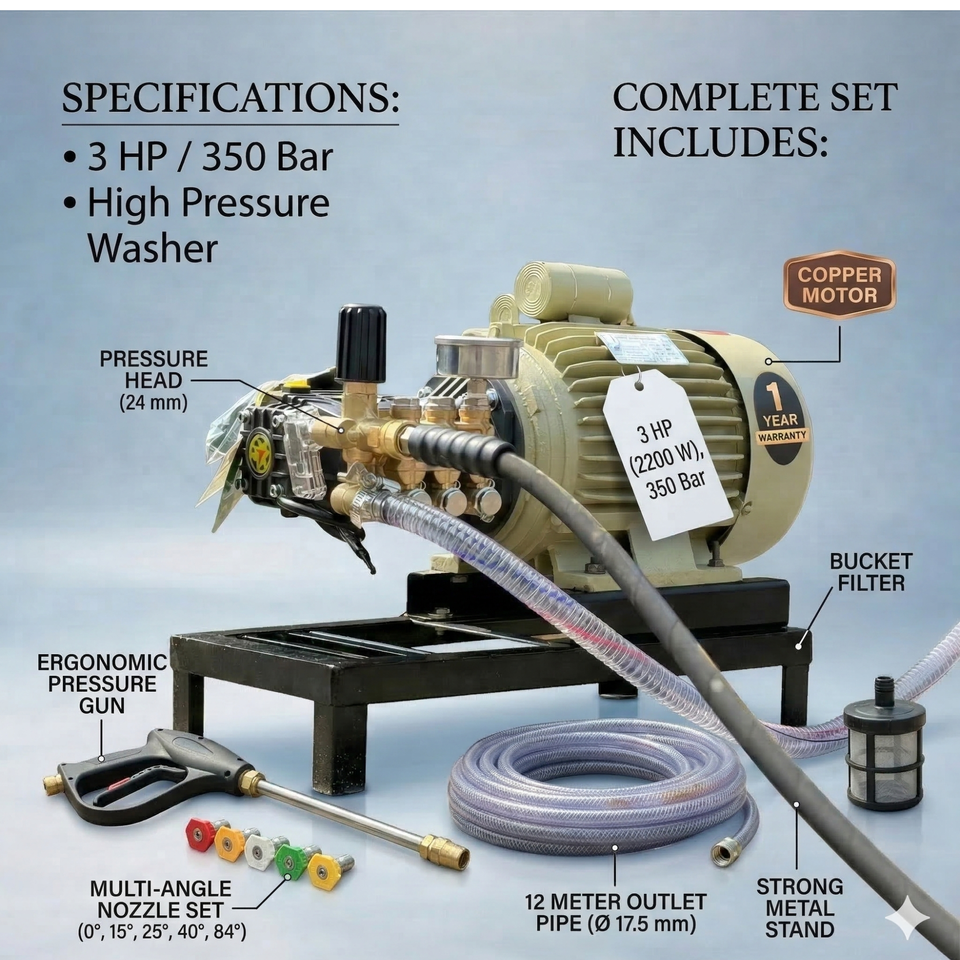 SPECIFICATIONS:
• 3 HP / 350 Bar
• High Pressure Washer

COMPLETE SET INCLUDES:

COPPER MOTOR

PRESSURE HEAD (24 mm)

1 YEAR WARRANTY

3 HP (2200 W), 350 Bar

BUCKET FILTER

ERGONOMIC PRESSURE GUN

MULTI-ANGLE NOZZLE SET (0°, 15°, 25°, 40°, 84°)

12 METER OUTLET PIPE (Ø 17.5 mm)

STRONG METAL STAND