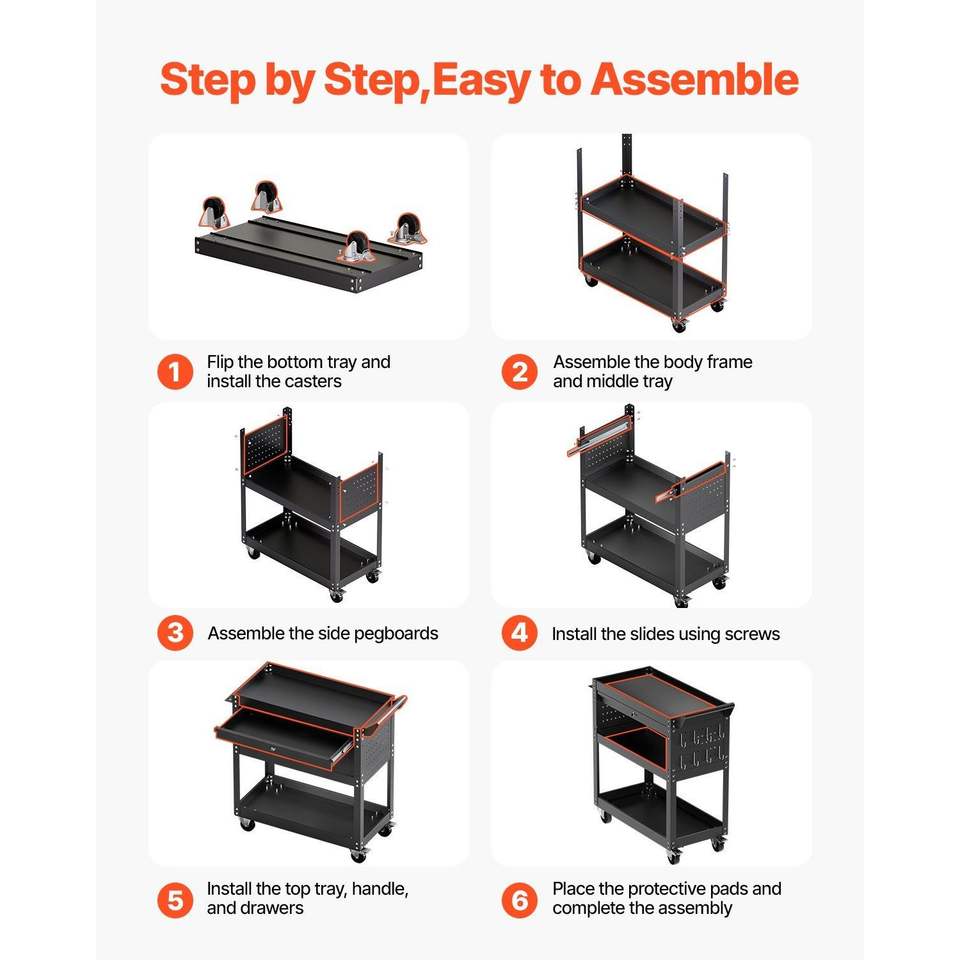 Step by Step,Easy to Assemble

1 Flip the bottom tray and install the casters

2 Assemble the body frame and middle tray

3 Assemble the side pegboards

4 Install the slides using screws

5 Install the top tray, handle, and drawers

6 Place the protective pads and complete the assembly