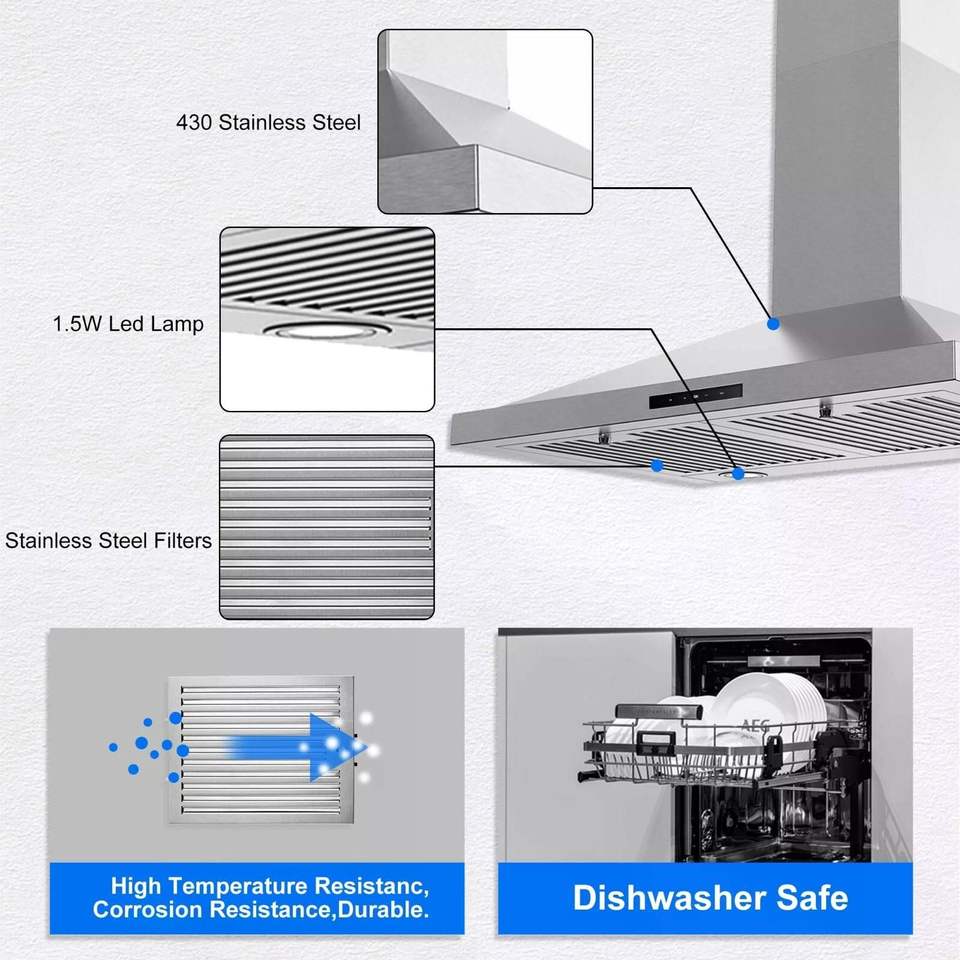 430 Stainless Steel

1.5W Led Lamp

Stainless Steel Filters

AEG

High Temperature Resistanc, Corrosion Resistance,Durable.

Dishwasher Safe