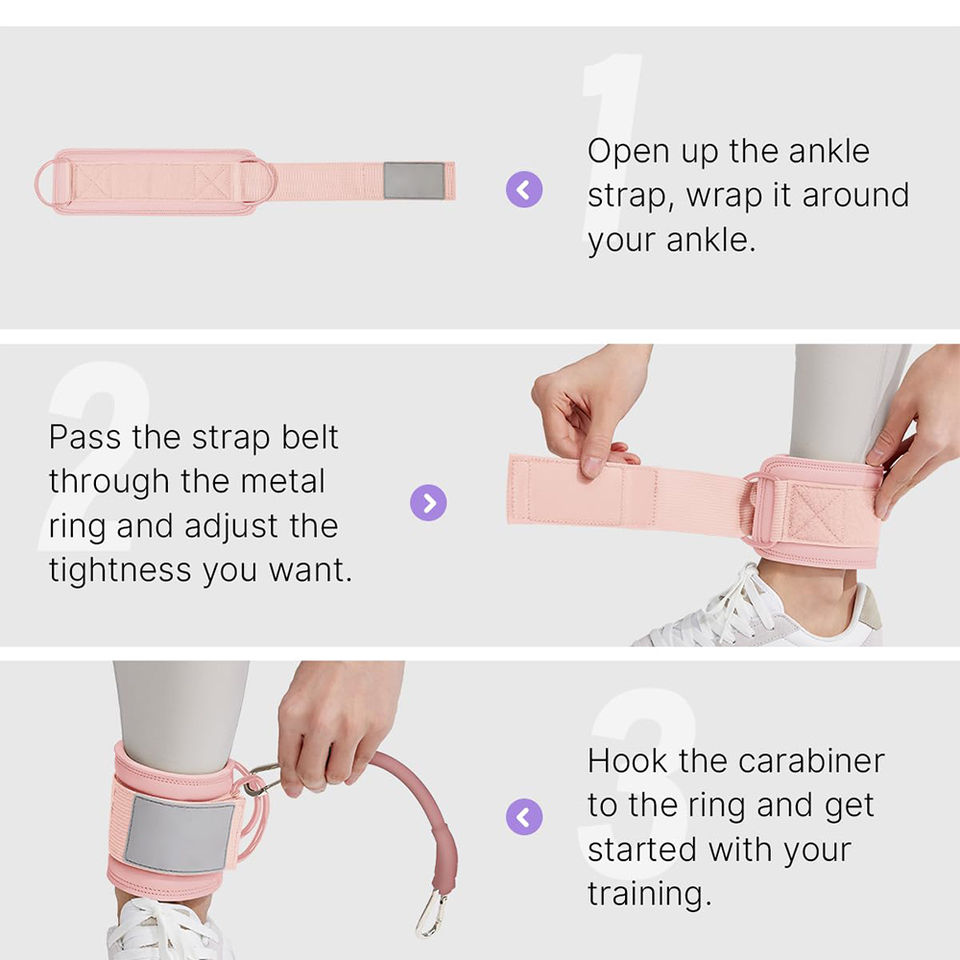 1

Open up the ankle strap, wrap it around your ankle.

2

Pass the strap belt through the metal ring and adjust the tightness you want.

3

Hook the carabiner to the ring and get started with your training.