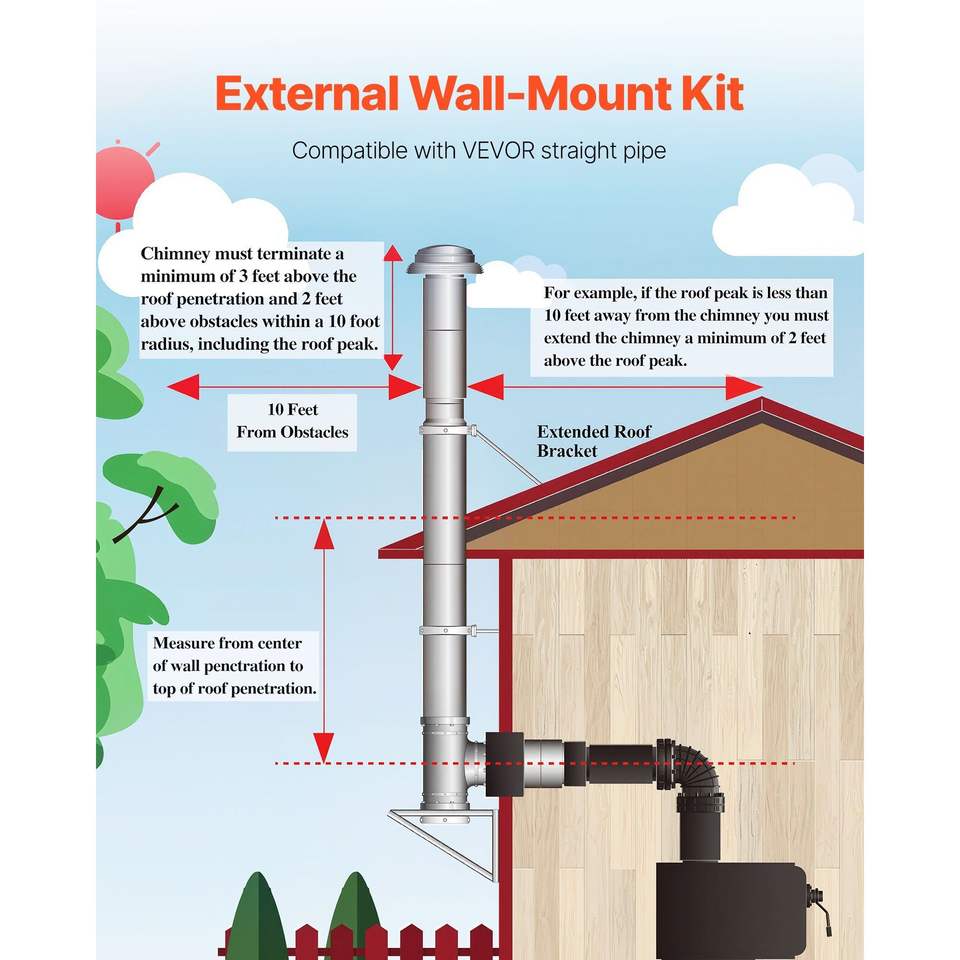 External Wall-Mount Kit

Compatible with VEVOR straight pipe

Chimney must terminate a minimum of 3 feet above the roof penetration and 2 feet above obstacles within a 10 foot radius, including the roof peak.

For example, if the roof peak is less than 10 feet away from the chimney you must extend the chimney a minimum of 2 feet above the roof peak.

10 Feet From Obstacles

Extended Roof Bracket

Measure from center of wall penctration to top of roof penetration.