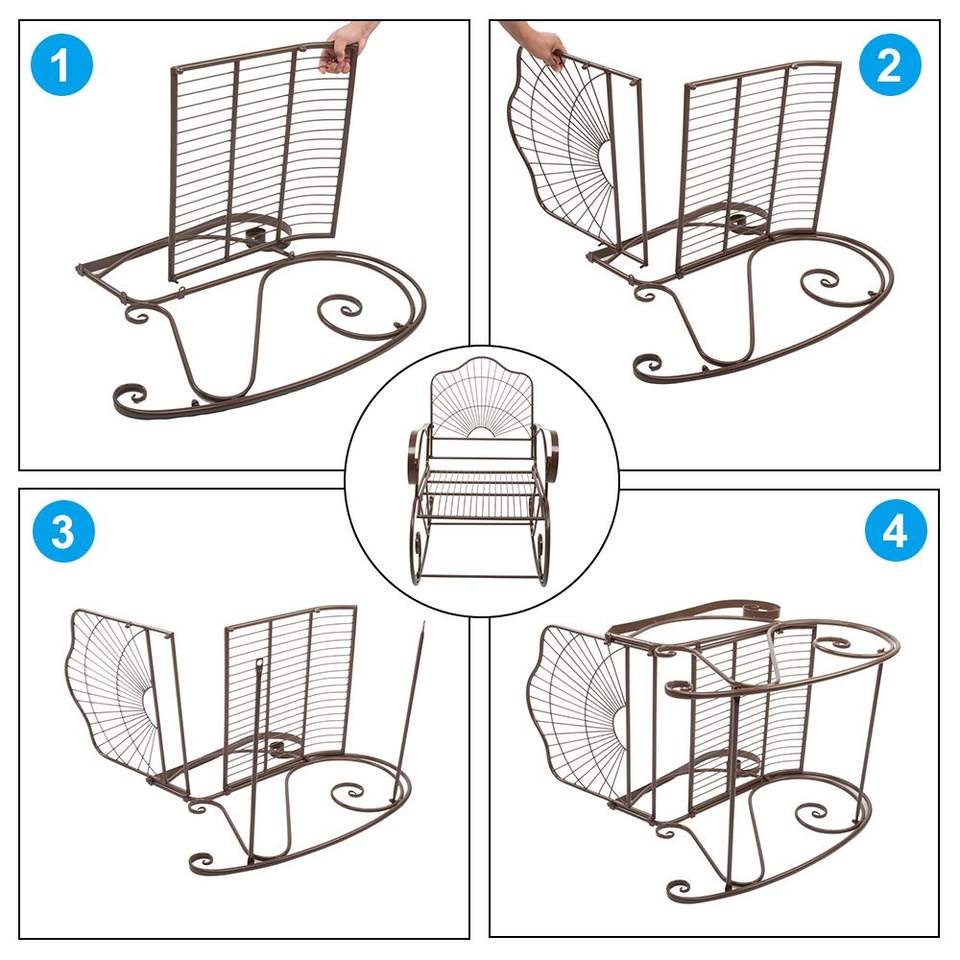 1

2

3

4