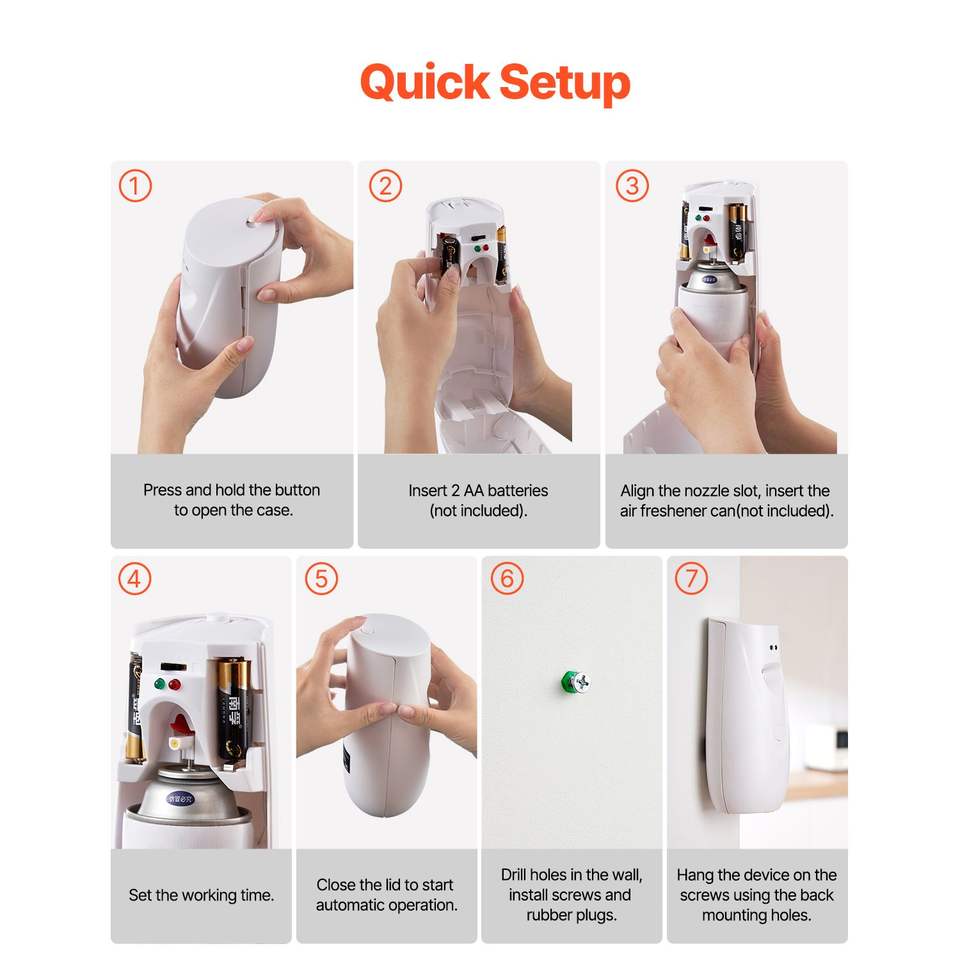 Quick Setup

①

Press and hold the button to open the case.

②

Insert 2 AA batteries (not included).

③

Align the nozzle slot, insert the air freshener can(not included).

④

Set the working time.

⑤

Close the lid to start automatic operation.

⑥

Drill holes in the wall, install screws and rubber plugs.

⑦

Hang the device on the screws using the back mounting holes.