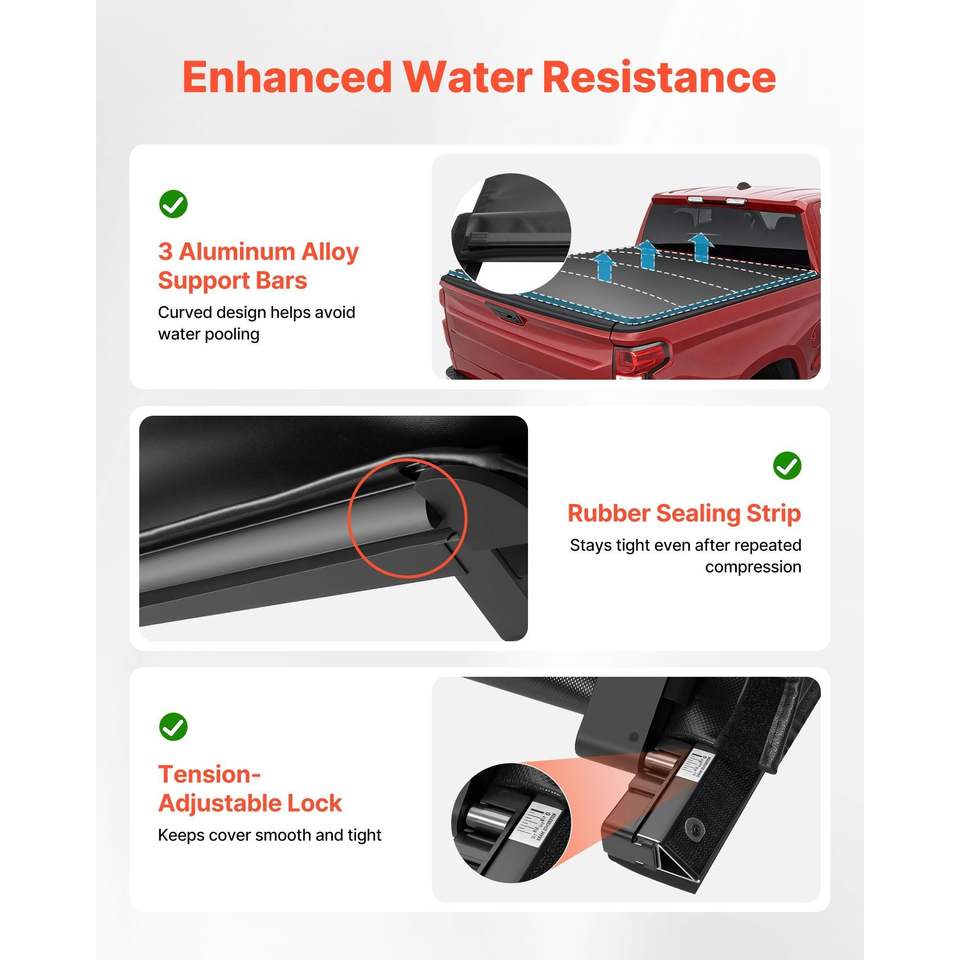 Enhanced Water Resistance

3 Aluminum Alloy Support Bars
Curved design helps avoid water pooling

Rubber Sealing Strip
Stays tight even after repeated compression

Tension-Adjustable Lock
Keeps cover smooth and tight