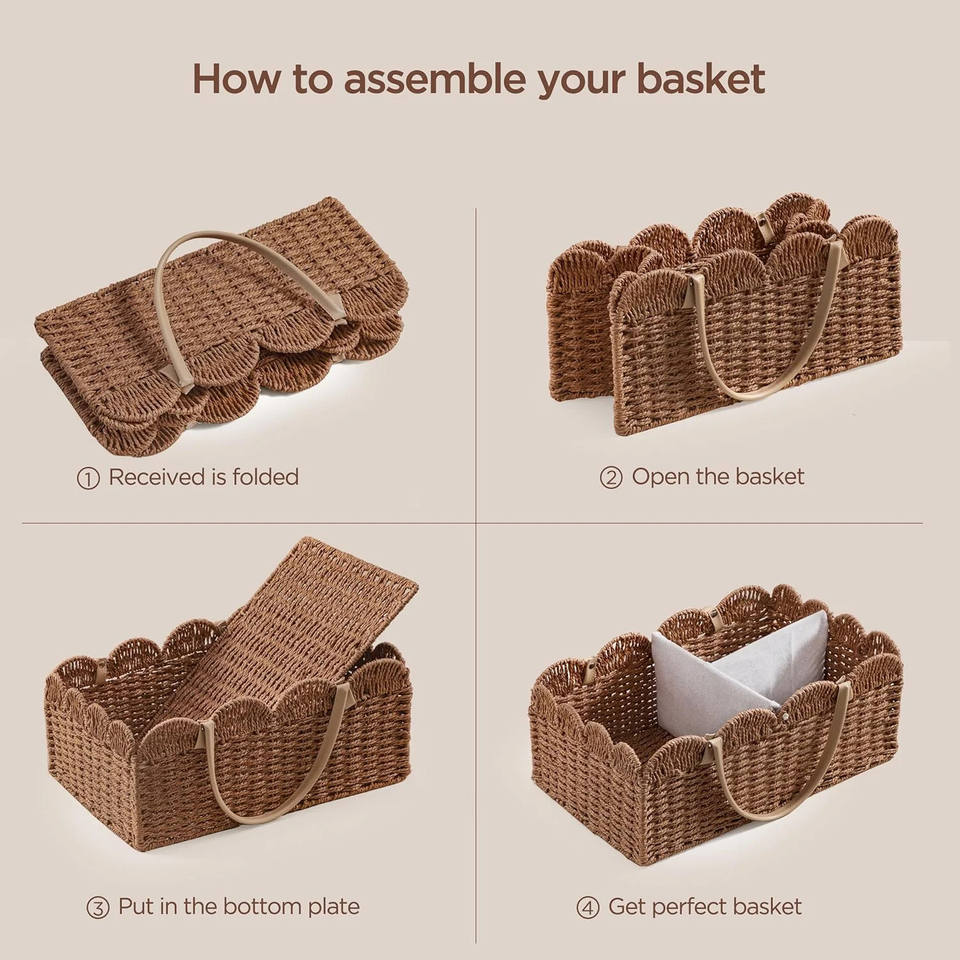 How to assemble your basket

① Received is folded

② Open the basket

③ Put in the bottom plate

④ Get perfect basket