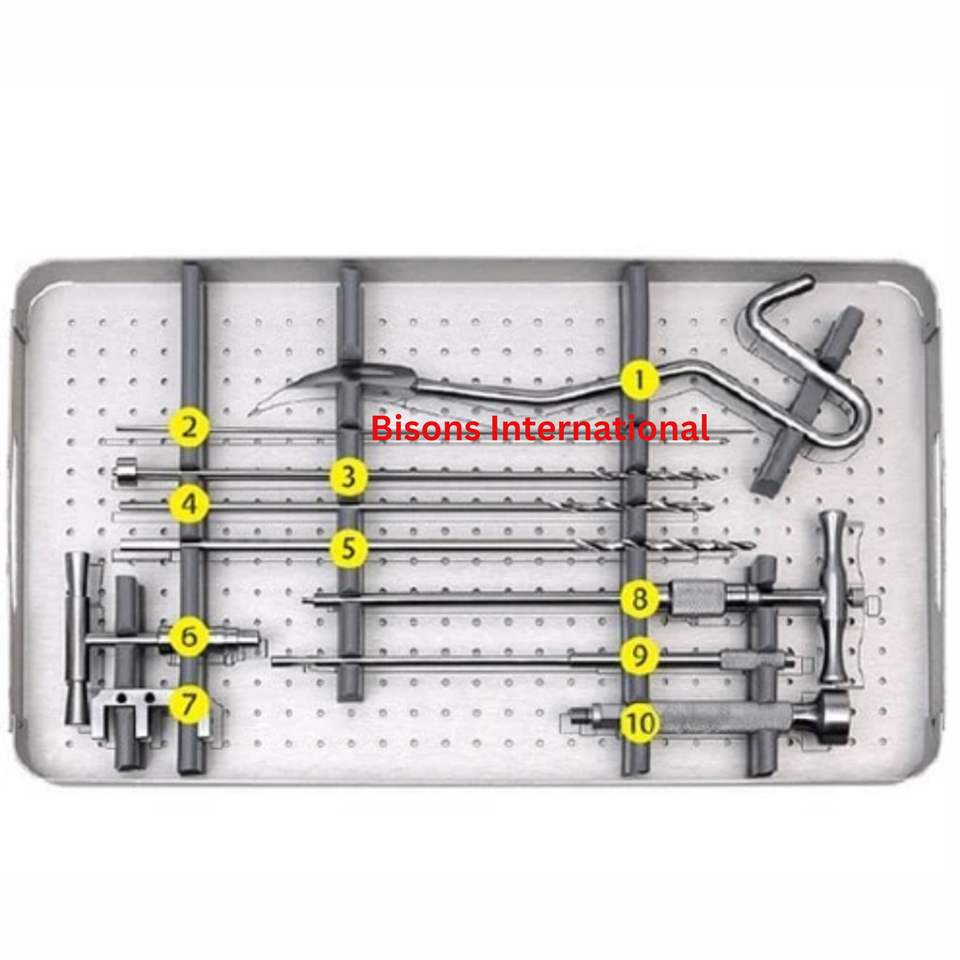 1
2
Bisons International
3
4
5
8
6
9
7
10