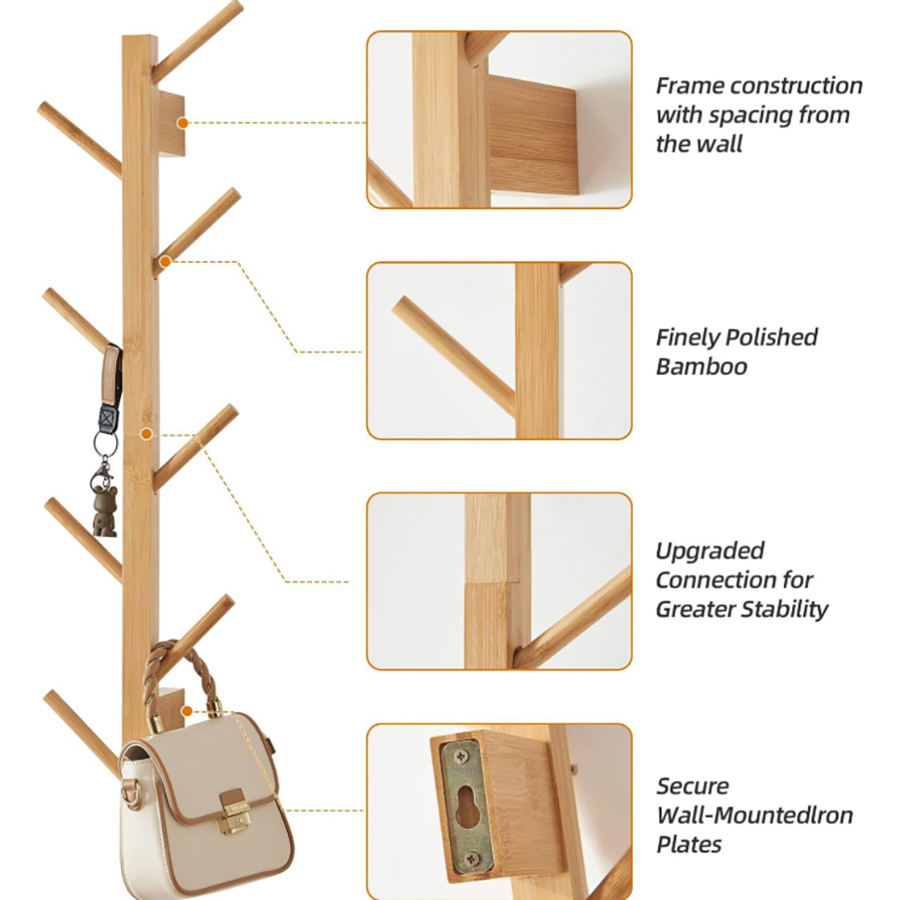 Frame construction with spacing from the wall

Finely Polished Bamboo

Upgraded Connection for Greater Stability

Secure Wall-MountedIron Plates