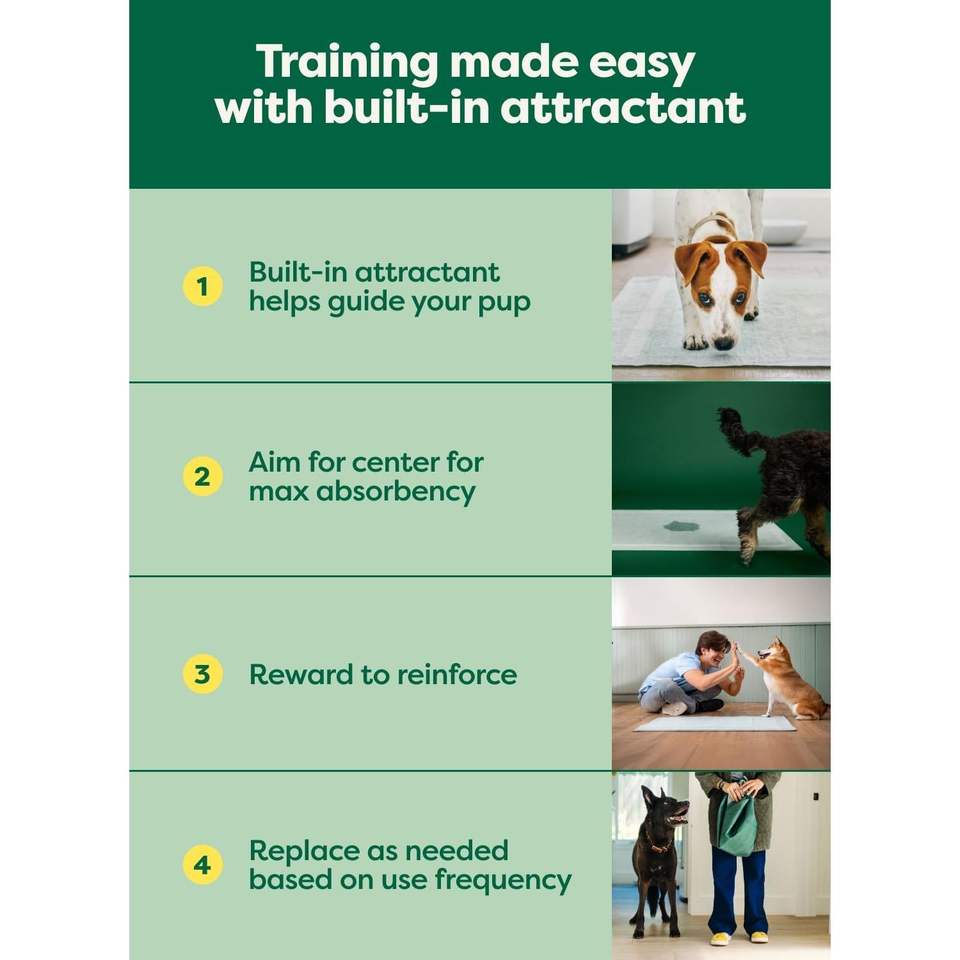 Training made easy with built-in attractant

1 Built-in attractant helps guide your pup

2 Aim for center for max absorbency

3 Reward to reinforce

4 Replace as needed based on use frequency