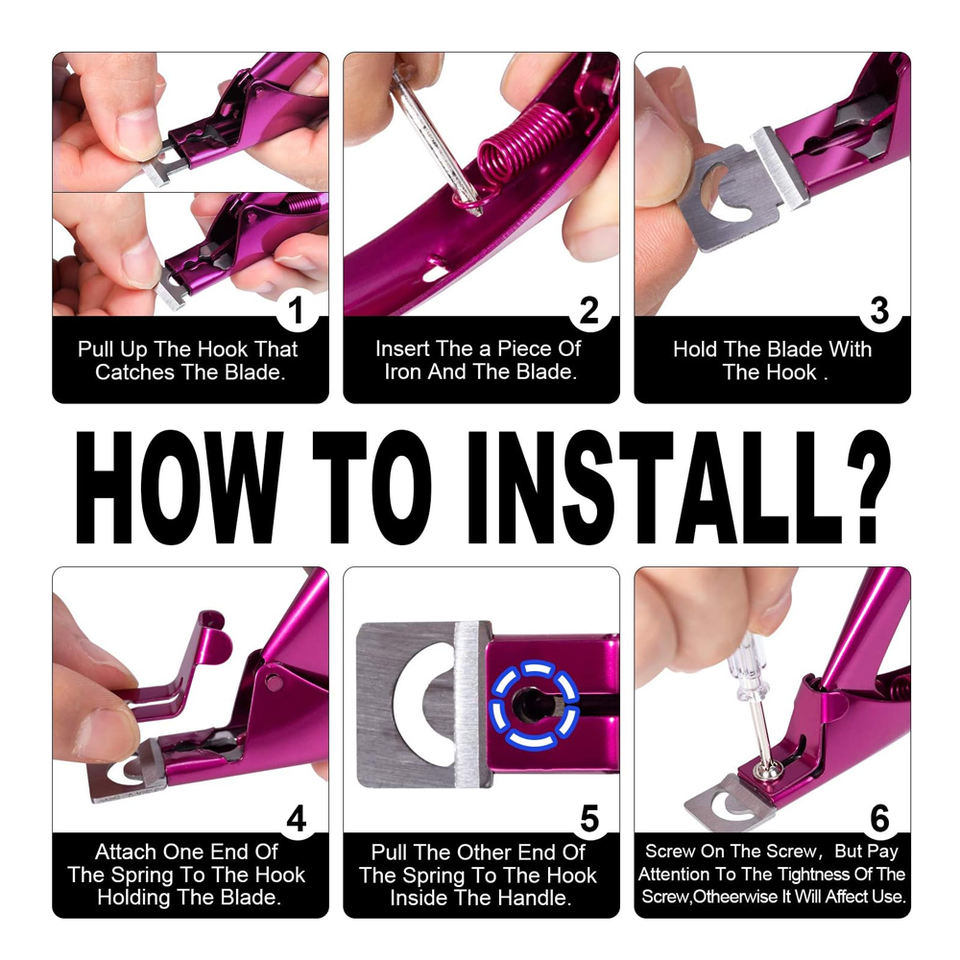 1

Pull Up The Hook That Catches The Blade.

2

Insert The a Piece Of Iron And The Blade.

3

Hold The Blade With The Hook .

HOW TO INSTALL?

4

Attach One End Of The Spring To The Hook Holding The Blade.

5

Pull The Other End Of The Spring To The Hook Inside The Handle.

6

Screw On The Screw, But Pay Attention To The Tightness Of The Screw,Otheerwise It Will Affect Use.