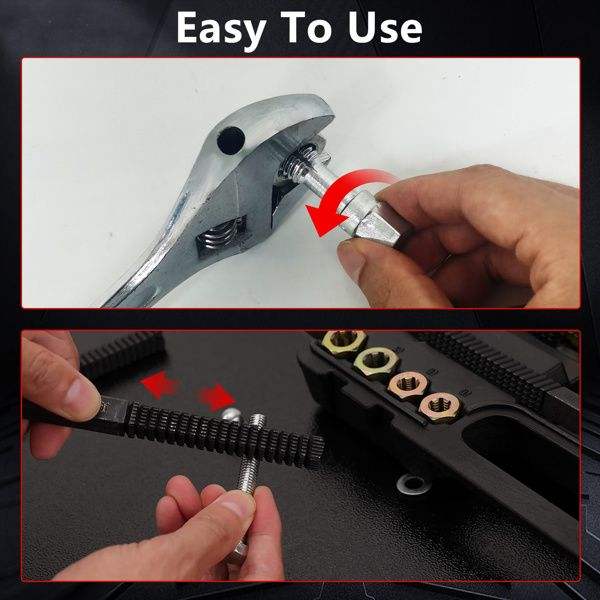 Easy To Use