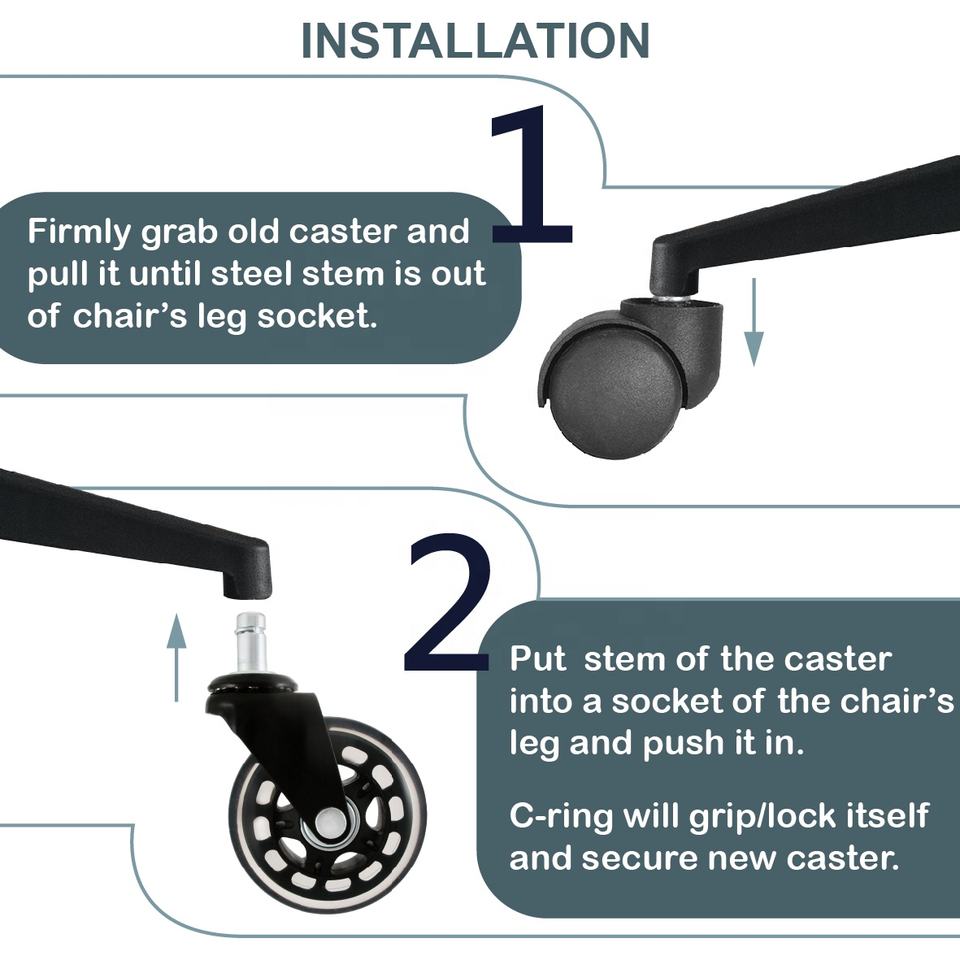 INSTALLATION

1

Firmly grab old caster and pull it until steel stem is out of chair's leg socket.

2

Put stem of the caster into a socket of the chair's leg and push it in.

C-ring will grip/lock itself and secure new caster.