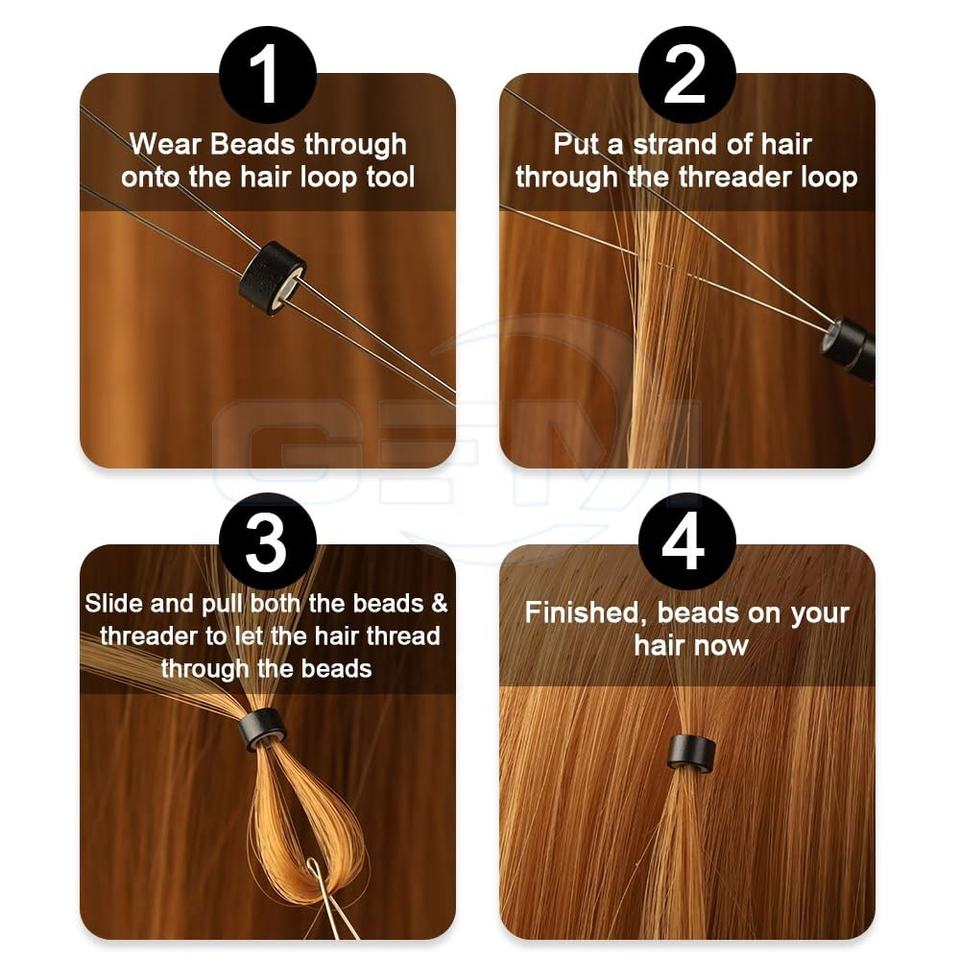 1
Wear Beads through onto the hair loop tool

2
Put a strand of hair through the threader loop

3
Slide and pull both the beads & threader to let the hair thread through the beads

4
Finished, beads on your hair now

GEM