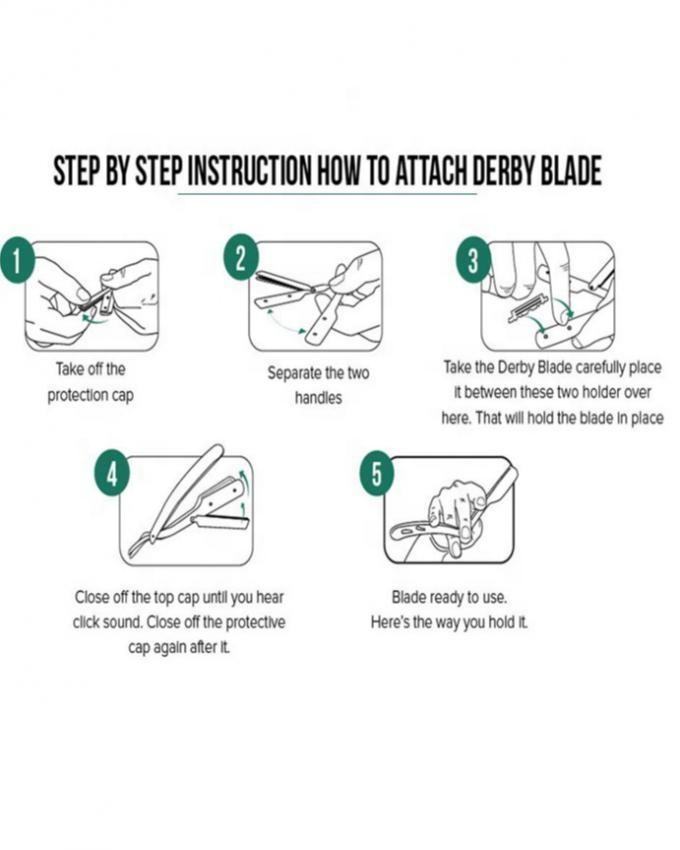 STEP BY STEP INSTRUCTION HOW TO ATTACH DERBY BLADE

1

Take off the protection cap

2

Separate the two handles

3

Take the Derby Blade carefully place it between these two holder over here. That will hold the blade in place

4

Close off the top cap until you hear click sound. Close off the protective cap again after it.

5

Blade ready to use. Here's the way you hold it.