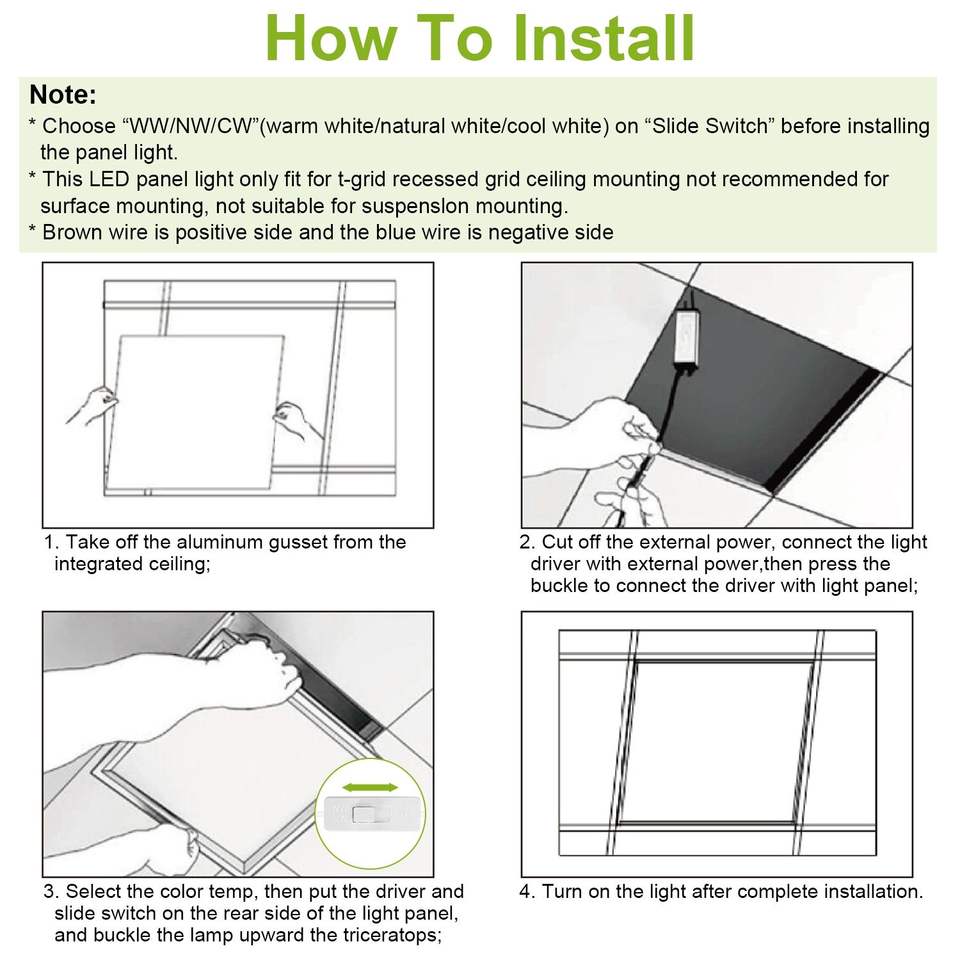 How To Install

Note:
* Choose “WW/NW/CW”(warm white/natural white/cool white) on “Slide Switch” before installing the panel light.
* This LED panel light only fit for t-grid recessed grid ceiling mounting not recommended for surface mounting, not suitable for suspenslon mounting.
* Brown wire is positive side and the blue wire is negative side

1. Take off the aluminum gusset from the integrated ceiling;

2. Cut off the external power, connect the light driver with external power,then press the buckle to connect the driver with light panel;

3. Select the color temp, then put the driver and slide switch on the rear side of the light panel, and buckle the lamp upward the triceratops;

4. Turn on the light after complete installation.