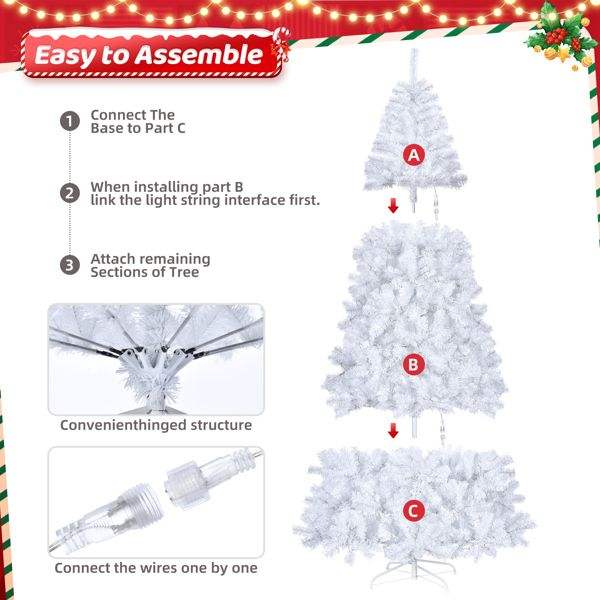 Easy to Assemble

1 Connect The Base to Part C

2 When installing part B link the light string interface first.

3 Attach remaining Sections of Tree

Convenienthinged structure

Connect the wires one by one

A

B

C