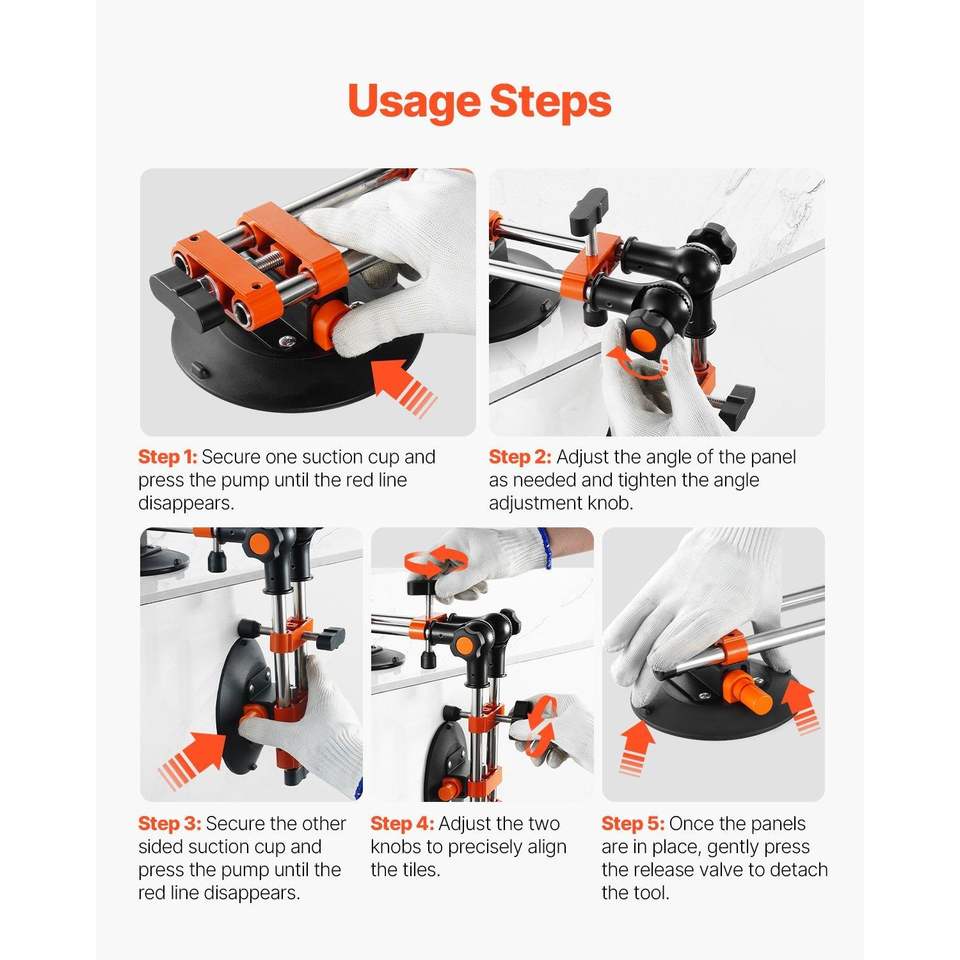 Usage Steps

Step 1: Secure one suction cup and press the pump until the red line disappears.

Step 2: Adjust the angle of the panel as needed and tighten the angle adjustment knob.

Step 3: Secure the other sided suction cup and press the pump until the red line disappears.

Step 4: Adjust the two knobs to precisely align the tiles.

Step 5: Once the panels are in place, gently press the release valve to detach the tool.