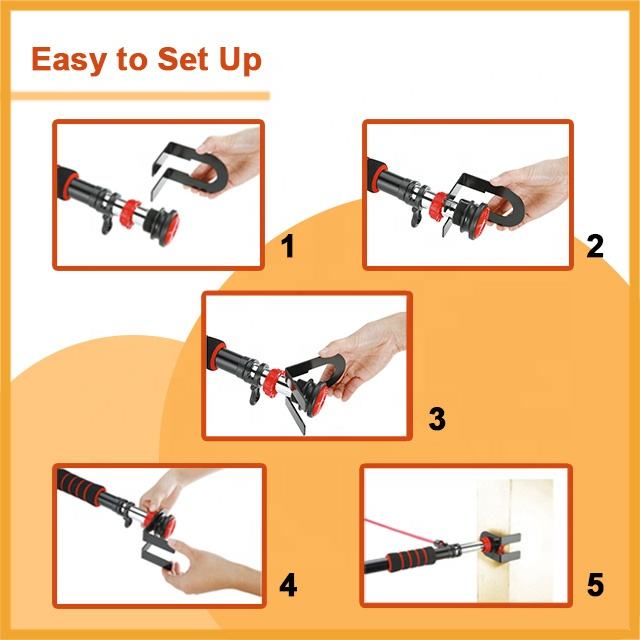 Easy to Set Up

1

2

3

4

5