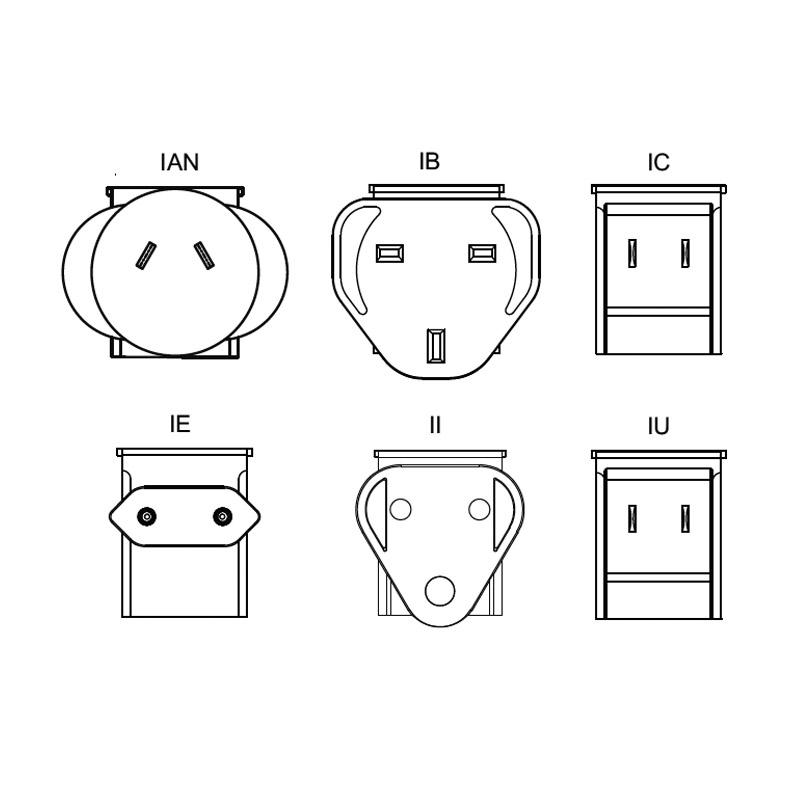 IAN

IB

IC

IE

II

IU