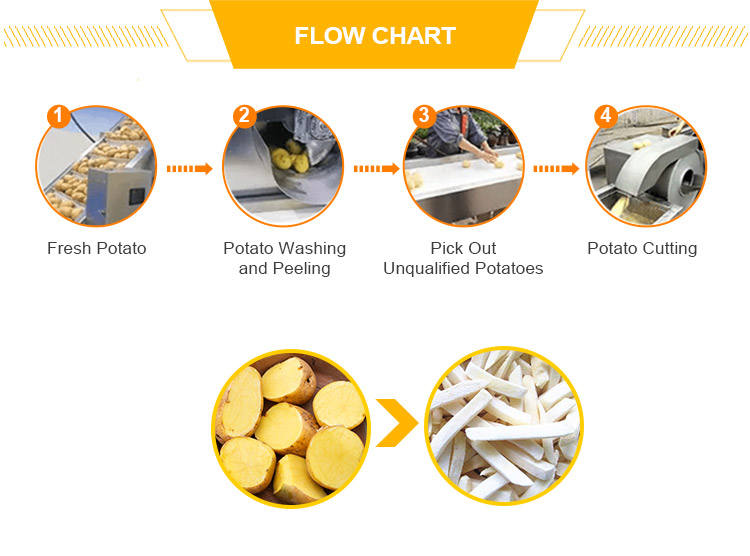 FLOW CHART

1
Fresh Potato

2
Potato Washing and Peeling

3
Pick Out Unqualified Potatoes

4
Potato Cutting