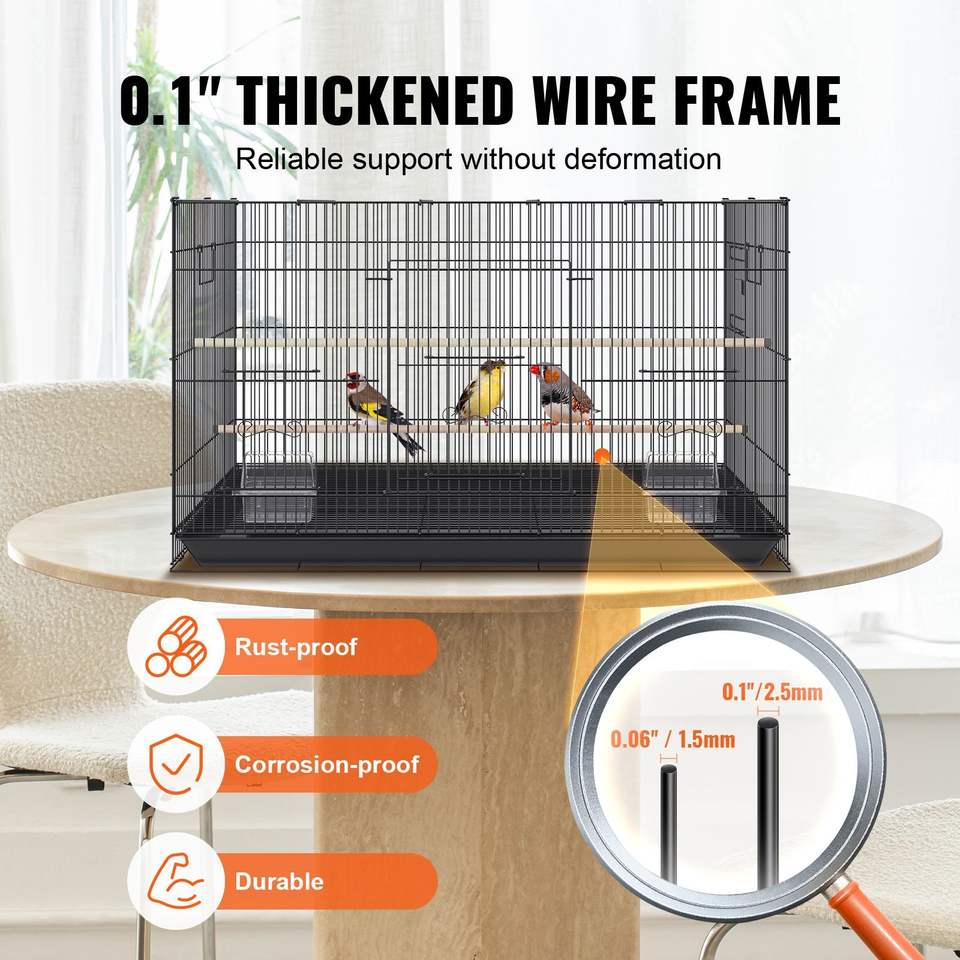 0.1" THICKENED WIRE FRAME

Reliable support without deformation

Rust-proof

Corrosion-proof

Durable

0.1"/2.5mm

0.06" / 1.5mm