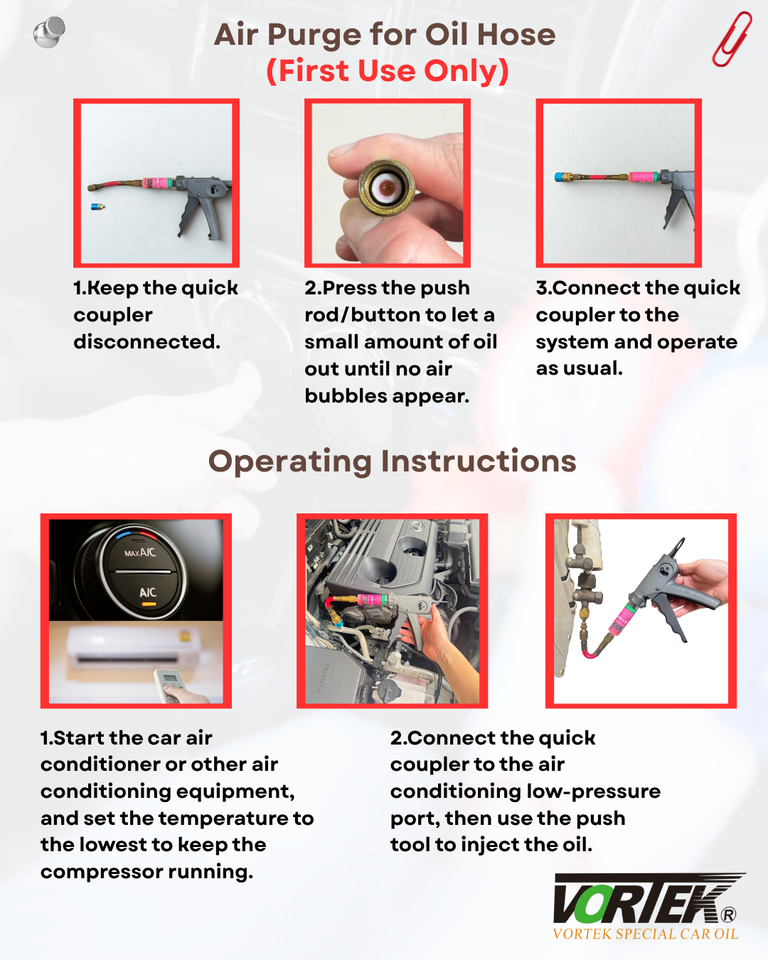 Air Purge for Oil Hose
(First Use Only)

1.Keep the quick coupler disconnected.

2.Press the push rod/button to let a small amount of oil out until no air bubbles appear.

3.Connect the quick coupler to the system and operate as usual.

Operating Instructions

MAX A/C

A/C

1.Start the car air conditioner or other air conditioning equipment, and set the temperature to the lowest to keep the compressor running.

2.Connect the quick coupler to the air conditioning low-pressure port, then use the push tool to inject the oil.

VORTEK®
VORTEK SPECIAL CAR OIL