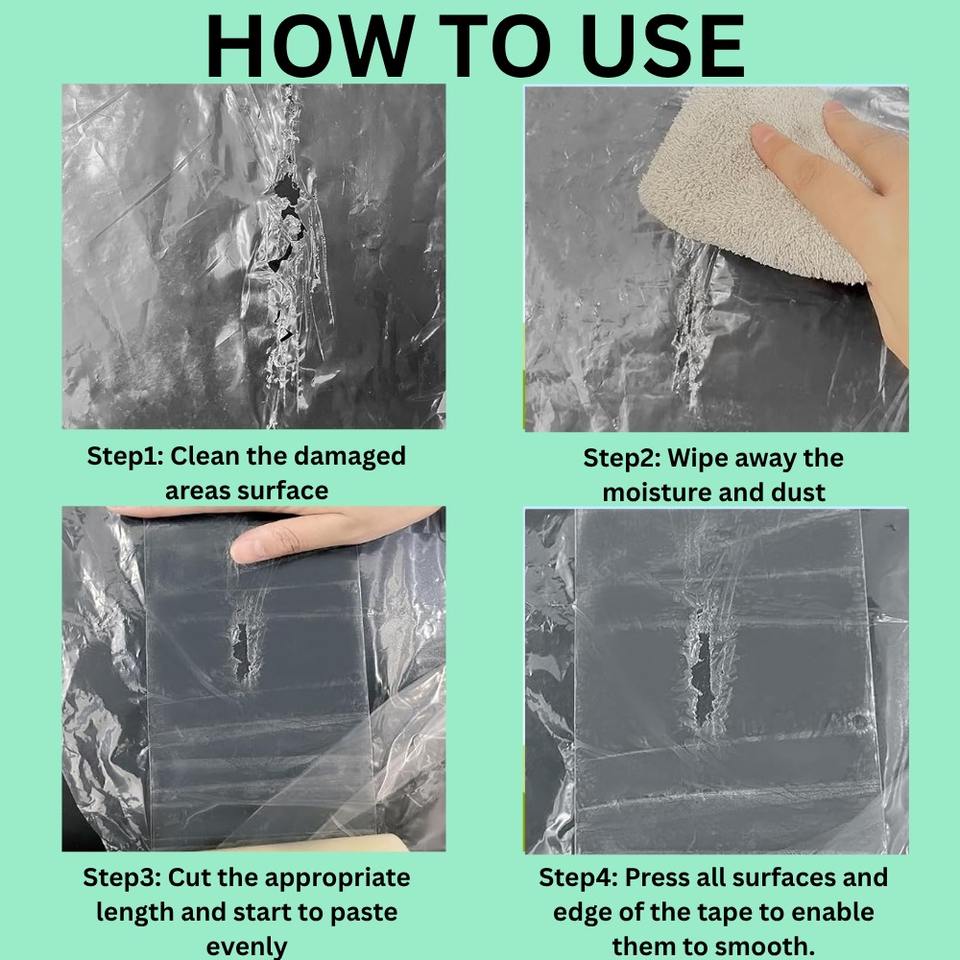 HOW TO USE

Step1: Clean the damaged areas surface

Step2: Wipe away the moisture and dust

Step3: Cut the appropriate length and start to paste evenly

Step4: Press all surfaces and edge of the tape to enable them to smooth.