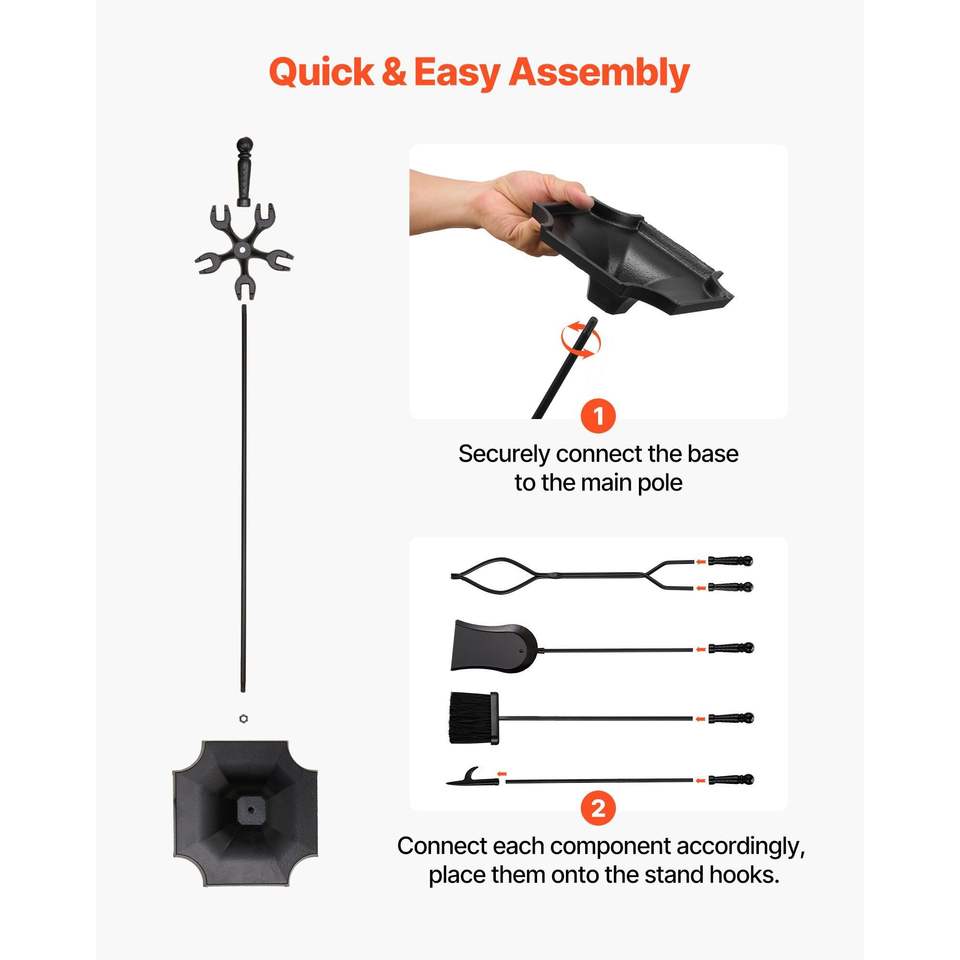 Quick & Easy Assembly

1

Securely connect the base to the main pole

2

Connect each component accordingly, place them onto the stand hooks.