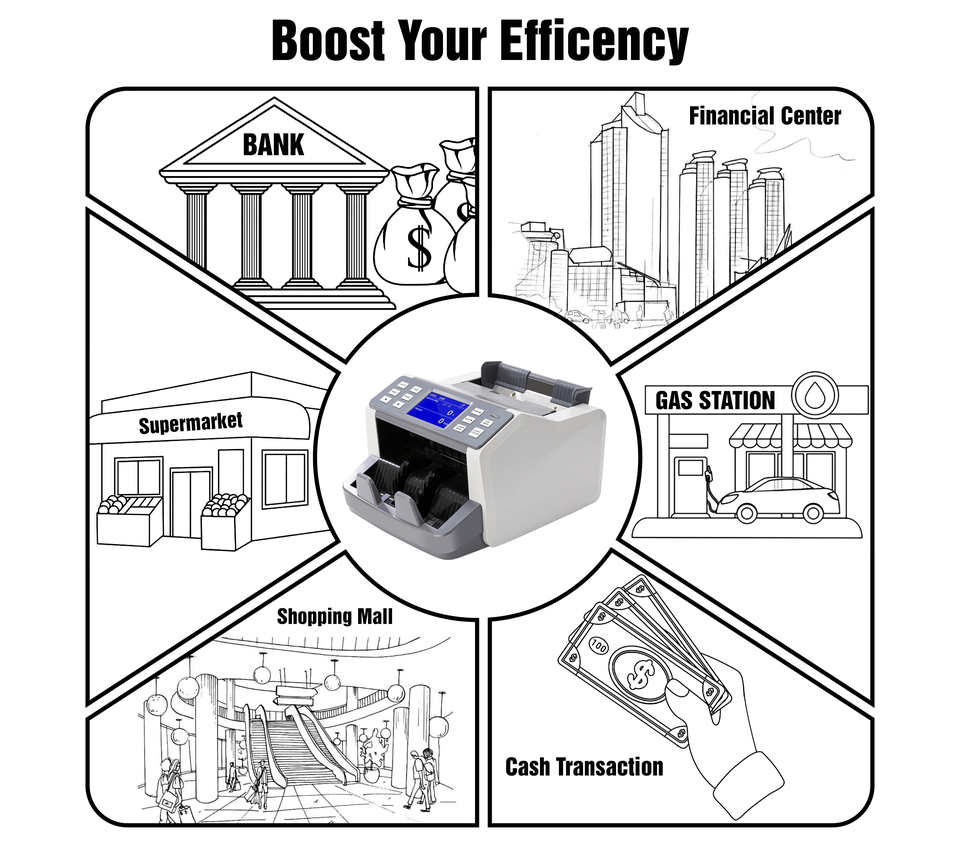 Boost Your Efficency

BANK

$

Financial Center

Supermarket

GAS STATION

Shopping Mall

100

$

Cash Transaction