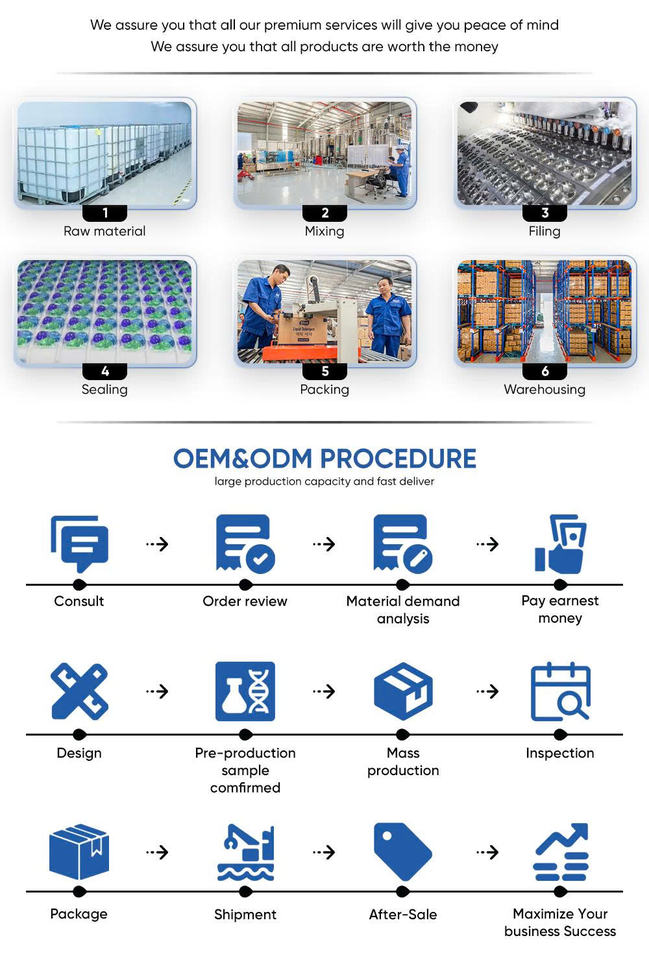 We assure you that all our premium services will give you peace of mind
We assure you that all products are worth the money

1
Raw material

2
Mixing

3
Filing

4
Sealing

5
Packing

6
Warehousing

OEM&ODM PROCEDURE
large production capacity and fast deliver

Consult

Order review

Material demand analysis

Pay earnest money

Design

Pre-production sample comfirmed

Mass production

Inspection

Package

Shipment

After-Sale

Maximize Your business Success