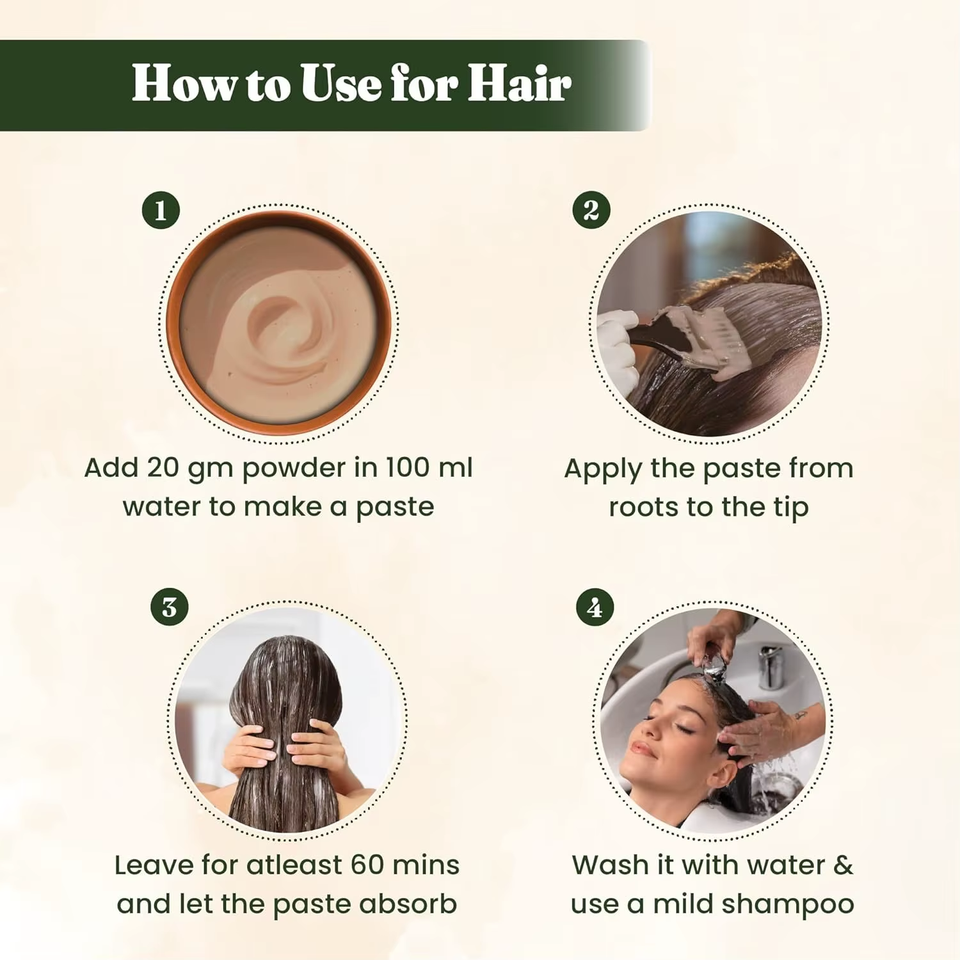 How to Use for Hair

1

Add 20 gm powder in 100 ml water to make a paste

2

Apply the paste from roots to the tip

3

Leave for atleast 60 mins and let the paste absorb

4

Wash it with water & use a mild shampoo