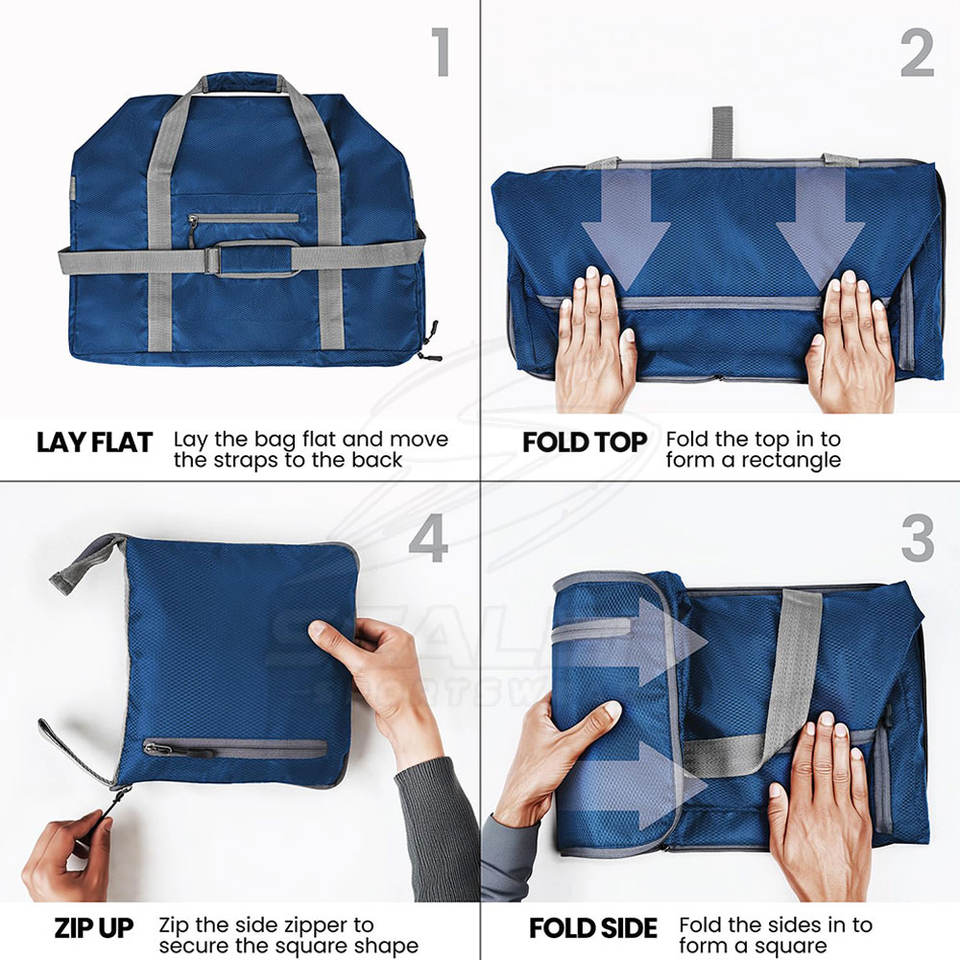 1

LAY FLAT Lay the bag flat and move the straps to the back

2

FOLD TOP Fold the top in to form a rectangle

4

ZIP UP Zip the side zipper to secure the square shape

3

FOLD SIDE Fold the sides in to form a square