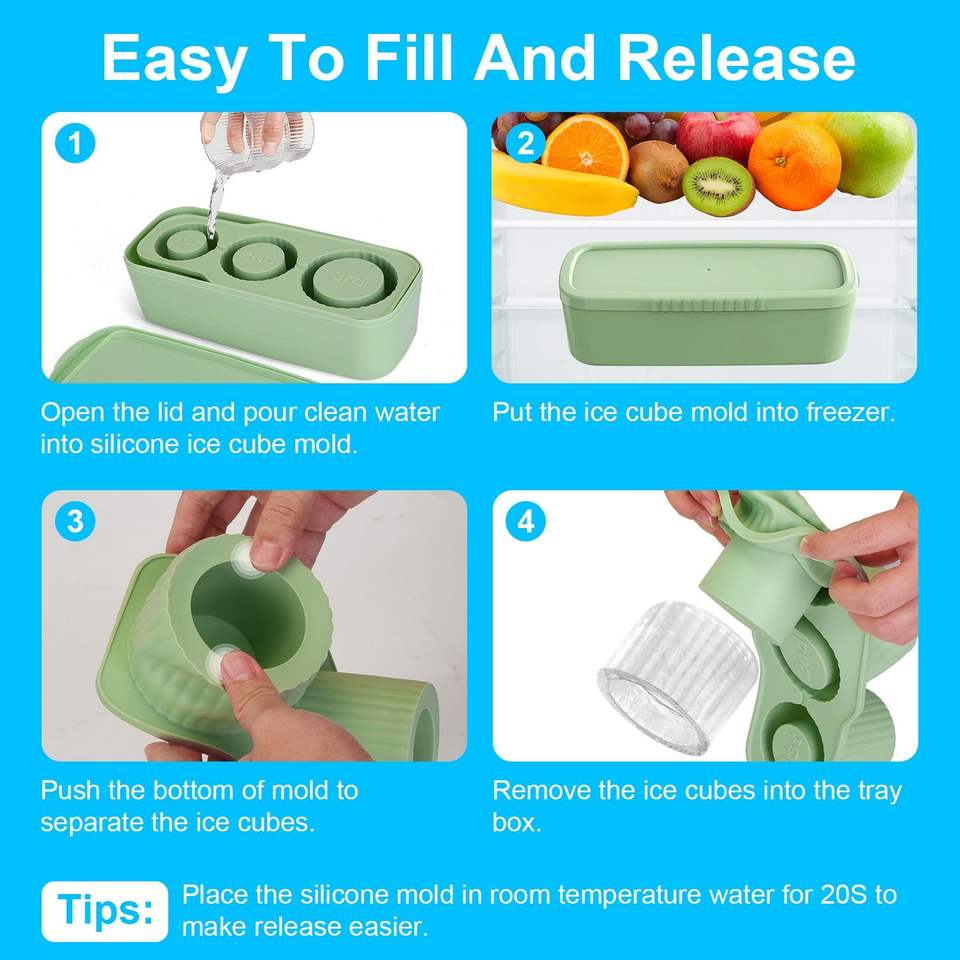 Easy To Fill And Release

1

Open the lid and pour clean water into silicone ice cube mold.

2

Put the ice cube mold into freezer.

3

Push the bottom of mold to separate the ice cubes.

4

Remove the ice cubes into the tray box.

Tips: Place the silicone mold in room temperature water for 20S to make release easier.