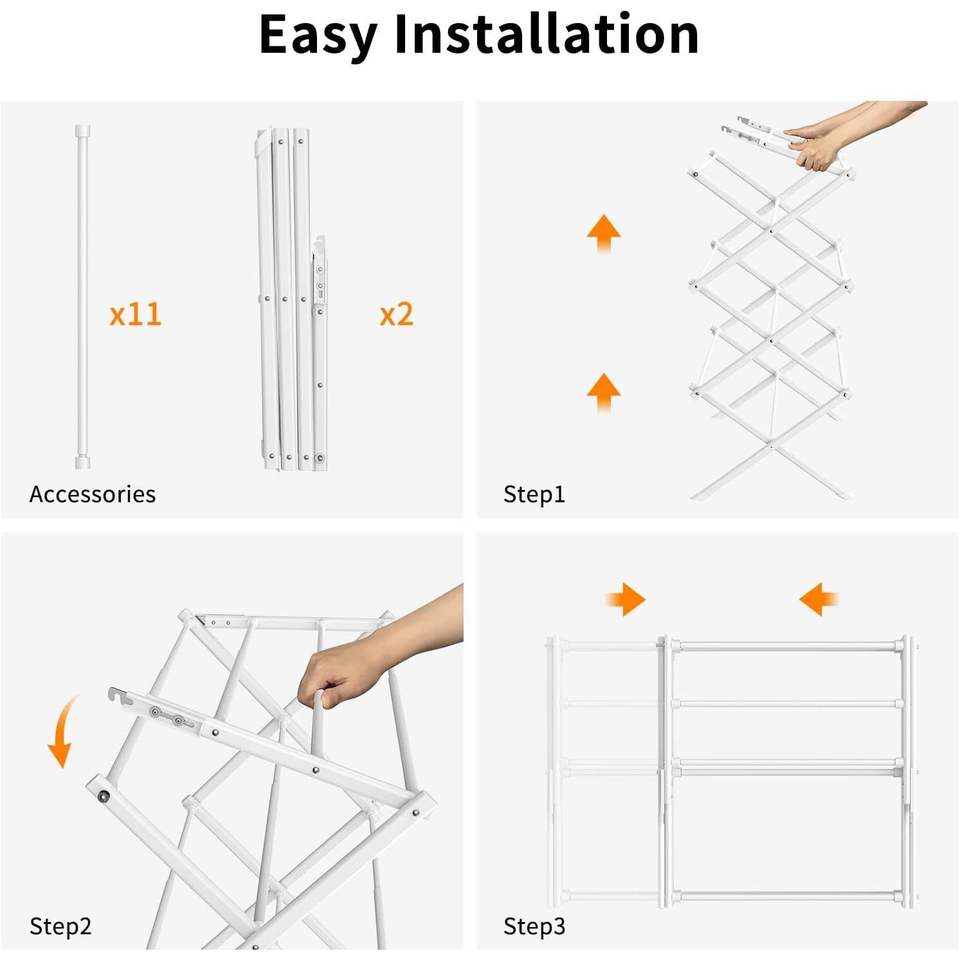 Easy Installation

x11

x2

Accessories

Step1

Step2

Step3