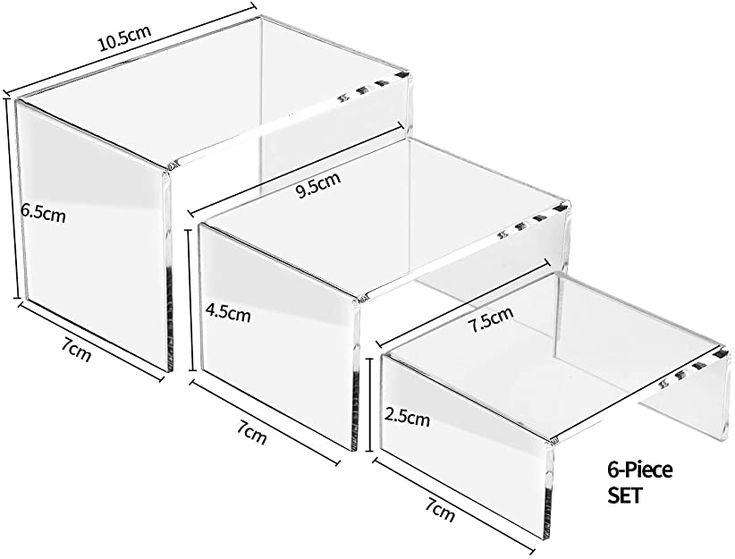 10.5cm
6.5cm
7cm
9.5cm
4.5cm
7cm
7.5cm
2.5cm
7cm
6-Piece
SET